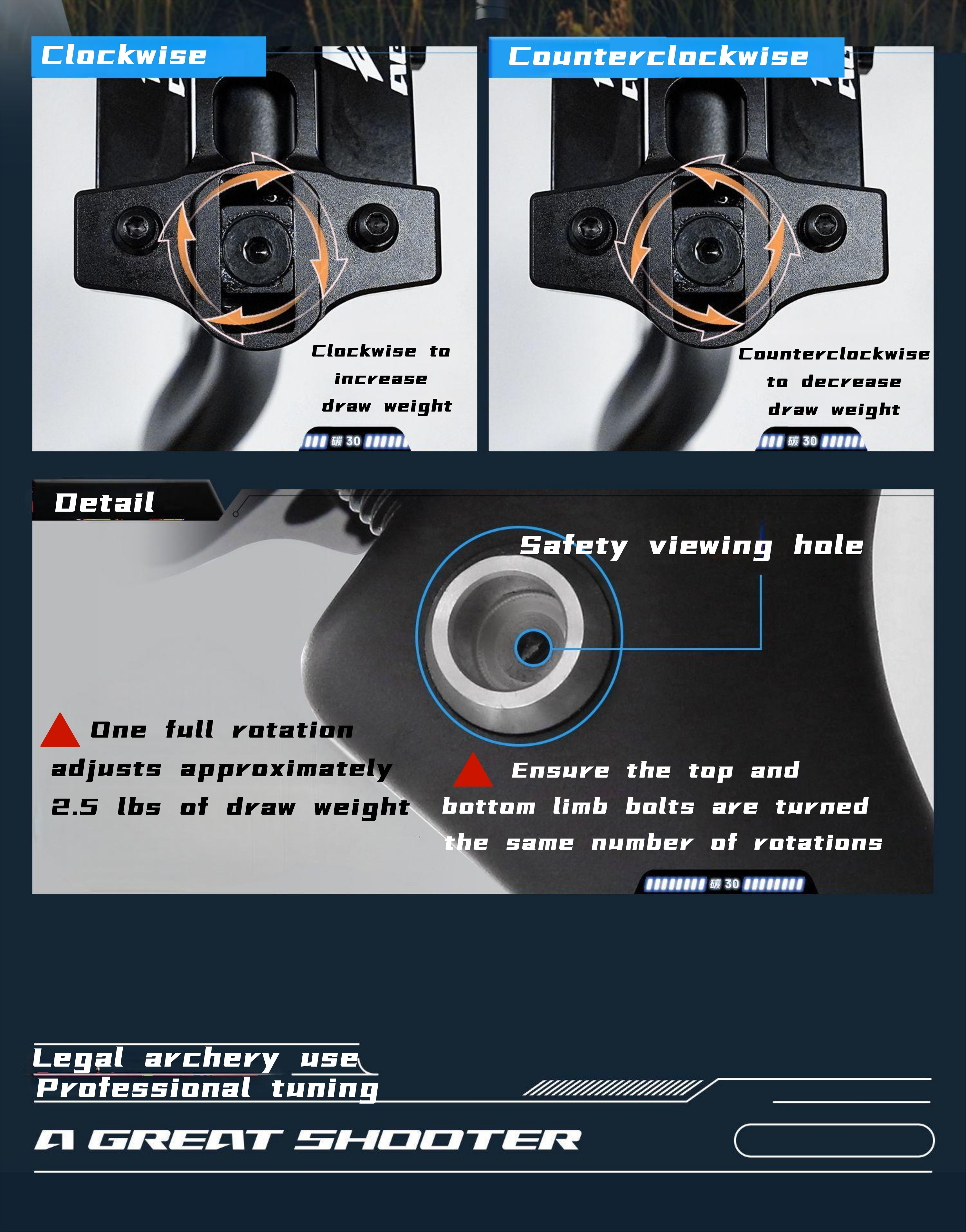 Clockwise

Clockwise to increase draw weight

碳 30

Counterclockwise

Counterclockwise to decrease draw weight

碳 30

Detail

Safety viewing hole

One full rotation adjusts approximately 2.5 lbs of draw weight

Ensure the top and bottom limb bolts are turned the same number of rotations

碳 30

Legal archery use
Professional tuning

A GREAT SHOOTER