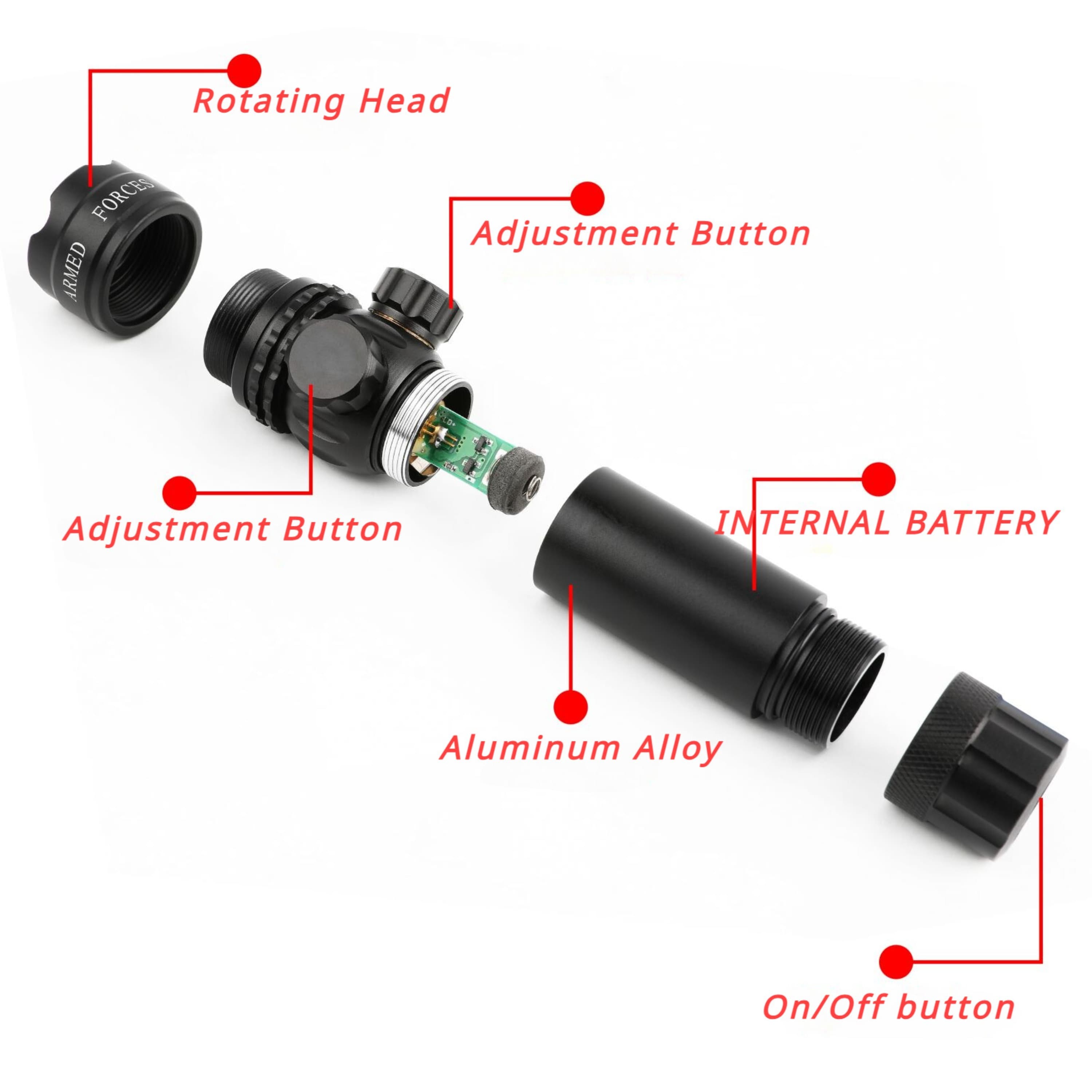 Rotating Head

ARMED FORCES

Adjustment Button

LD+

Adjustment Button

INTERNAL BATTERY

Aluminum Alloy

On/Off button