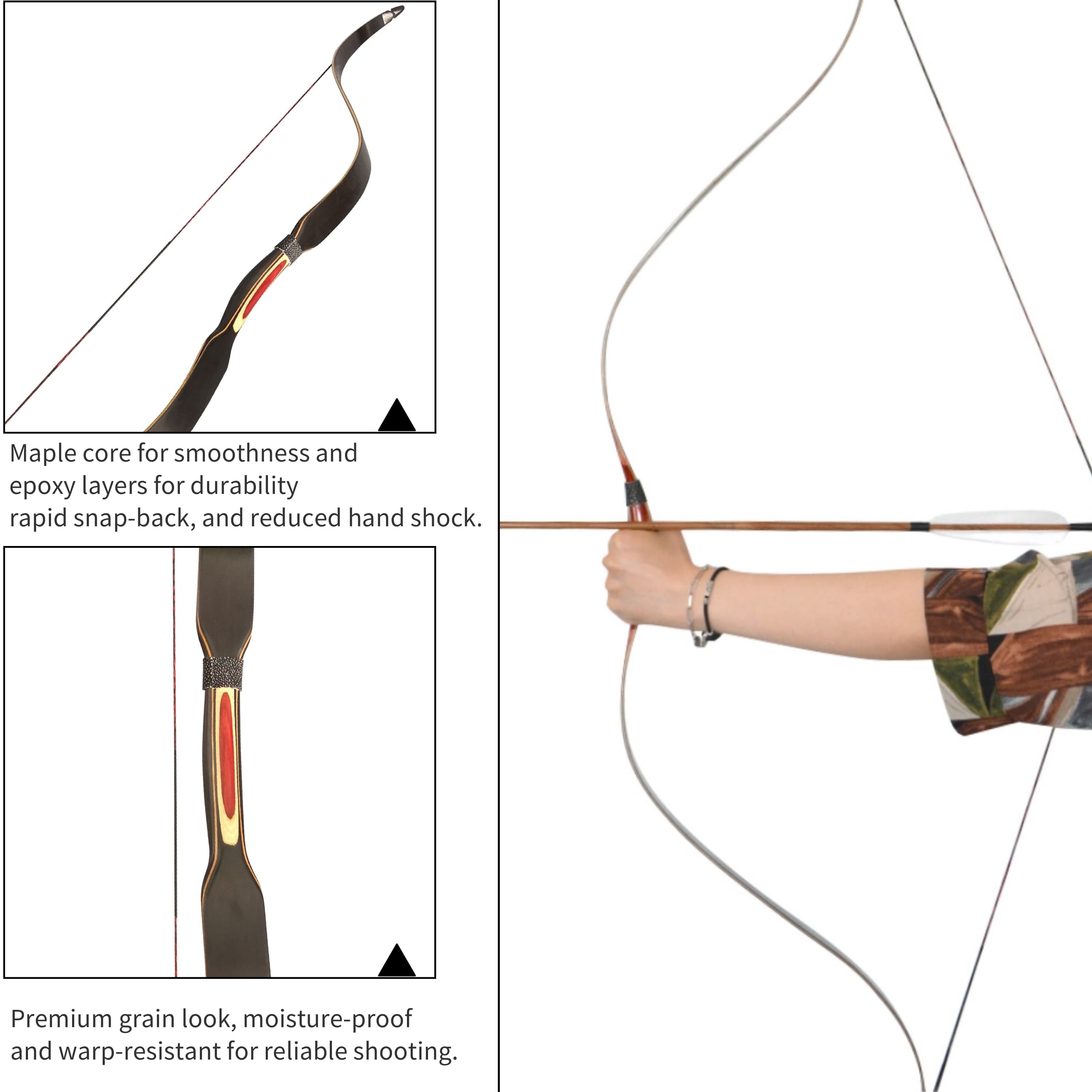 Maple core for smoothness and
epoxy layers for durability
rapid snap-back, and reduced hand shock.

Premium grain look, moisture-proof
and warp-resistant for reliable shooting.