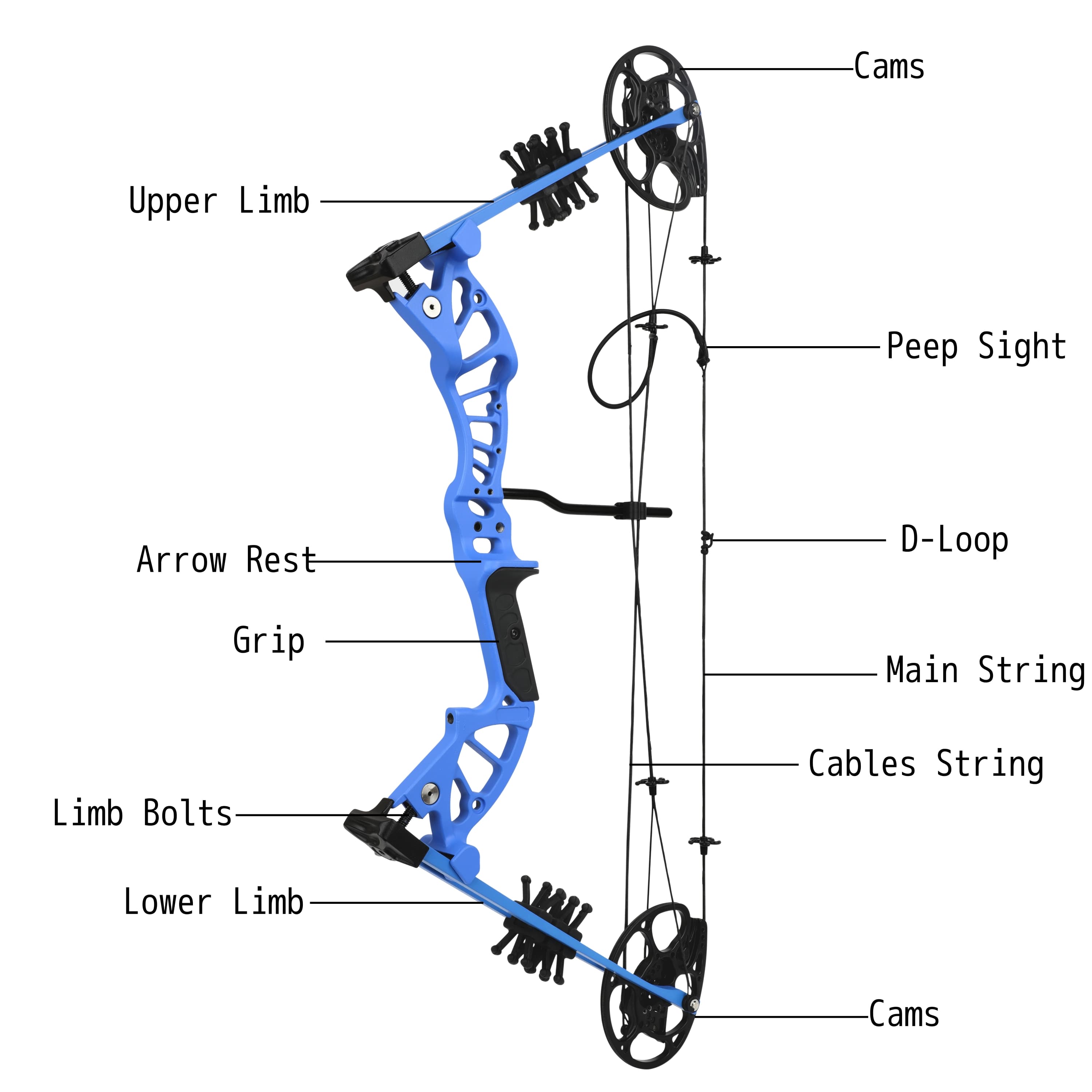 Cams

Upper Limb

Peep Sight

D-Loop

Arrow Rest

Grip

Main String

Cables String

Limb Bolts

Lower Limb

Cams