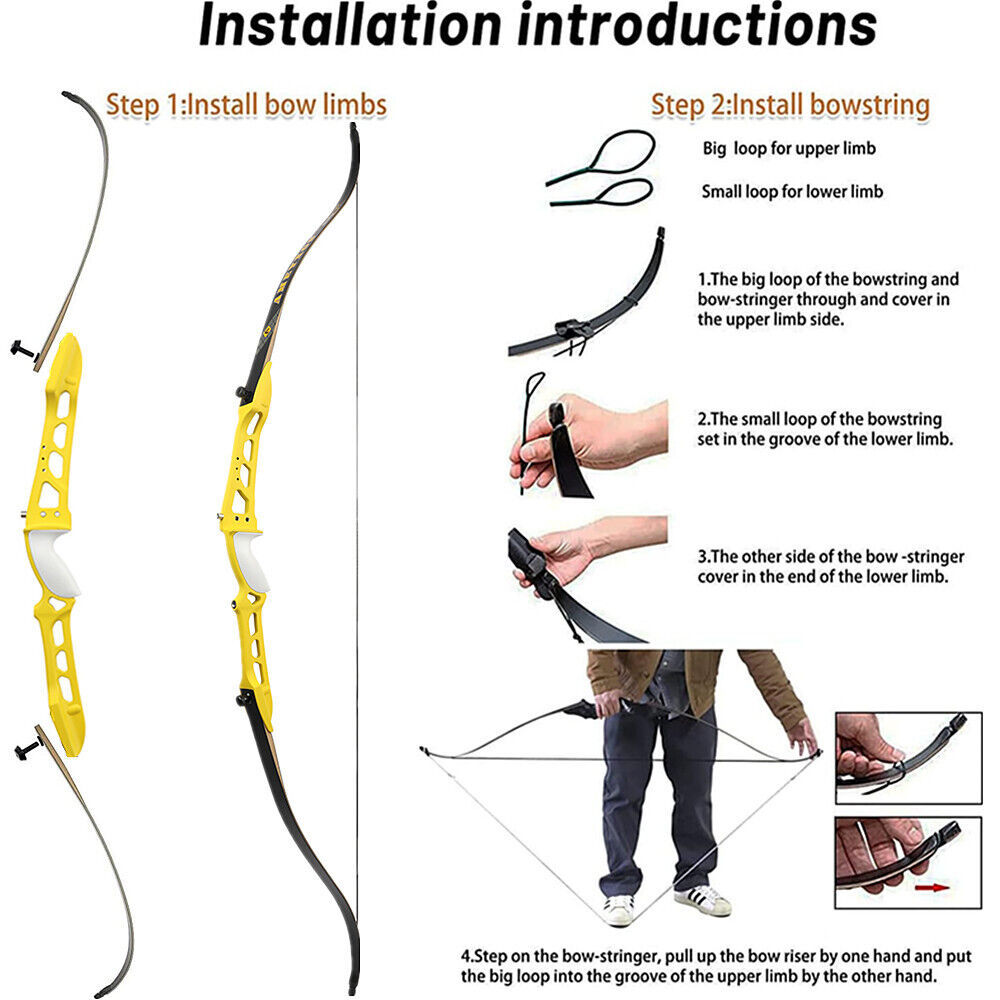 Installation introductions

Step 1:Install bow limbs

Step 2:Install bowstring

Big loop for upper limb

Small loop for lower limb

1.The big loop of the bowstring and bow-stringer through and cover in the upper limb side.

2.The small loop of the bowstring set in the groove of the lower limb.

3.The other side of the bow -stringer cover in the end of the lower limb.

4.Step on the bow-stringer, pull up the bow riser by one hand and put the big loop into the groove of the upper limb by the other hand.