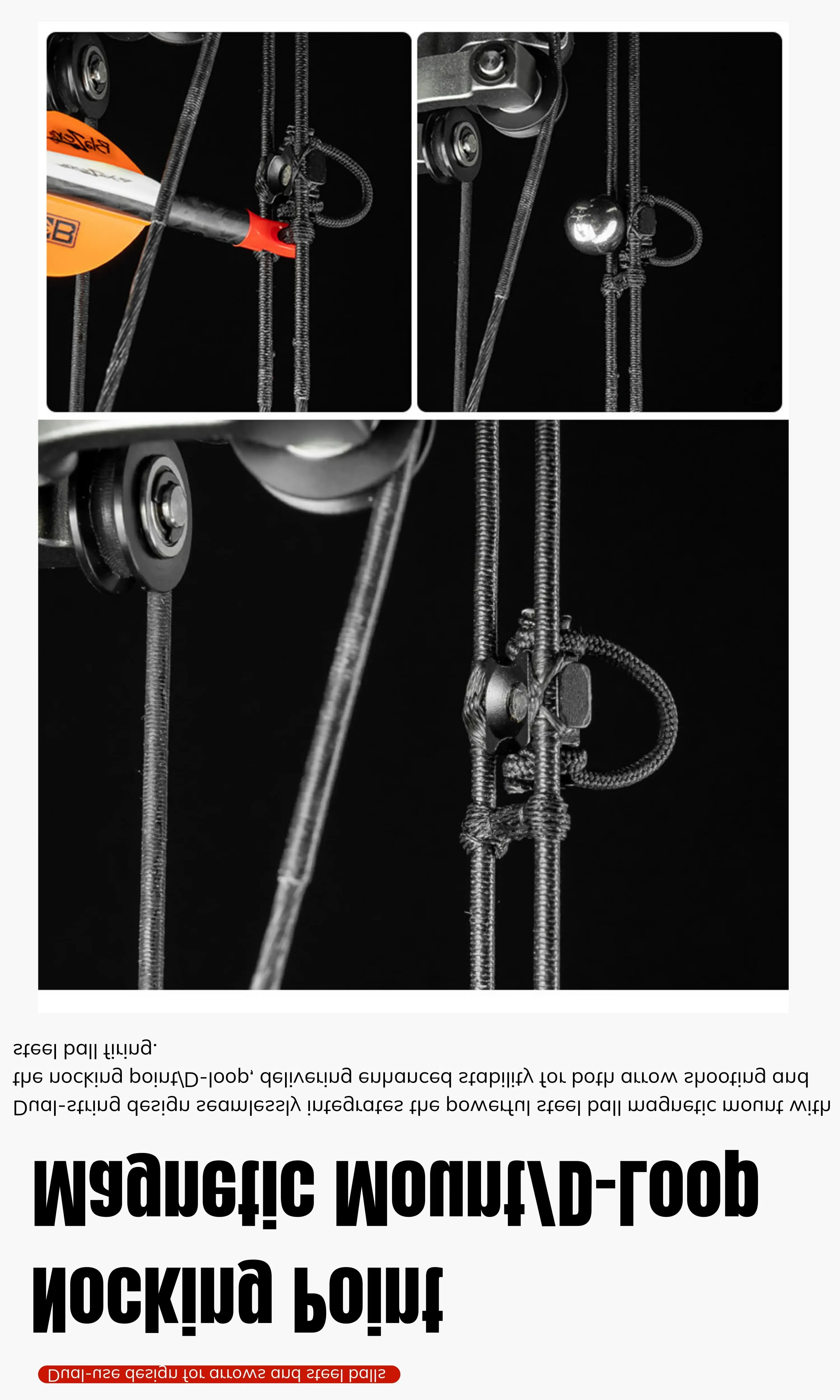 Dual-use design for arrows and steel balls

Nocking Point
Magnetic Mount/D-Loop

Dual-string design seamlessly integrates the powerful steel ball magnetic mount with the nocking point/D-loop, delivering enhanced stability for both arrow shooting and steel ball firing.