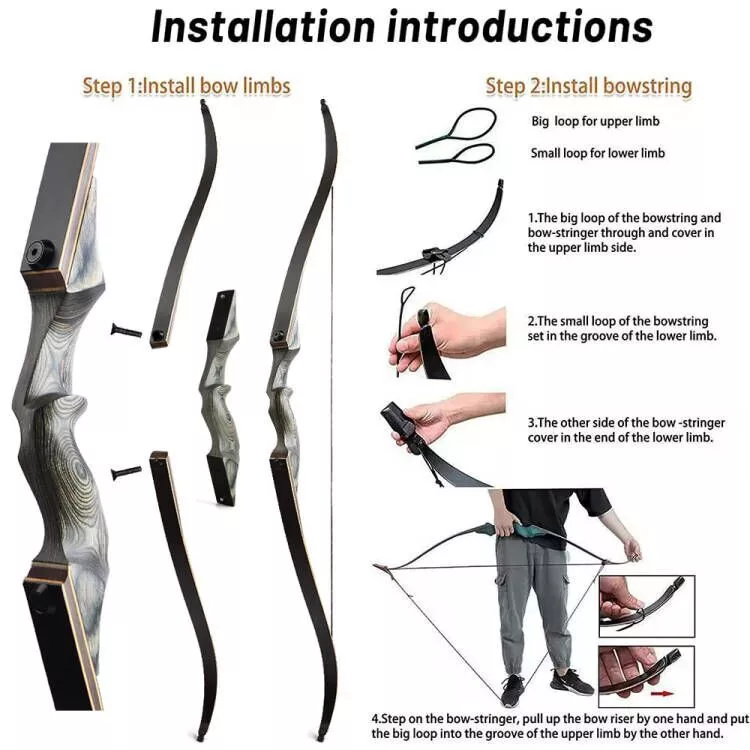 Installation introductions

Step 1:Install bow limbs

Step 2:Install bowstring

Big loop for upper limb

Small loop for lower limb

1.The big loop of the bowstring and bow-stringer through and cover in the upper limb side.

2.The small loop of the bowstring set in the groove of the lower limb.

3.The other side of the bow -stringer cover in the end of the lower limb.

4.Step on the bow-stringer, pull up the bow riser by one hand and put the big loop into the groove of the upper limb by the other hand.