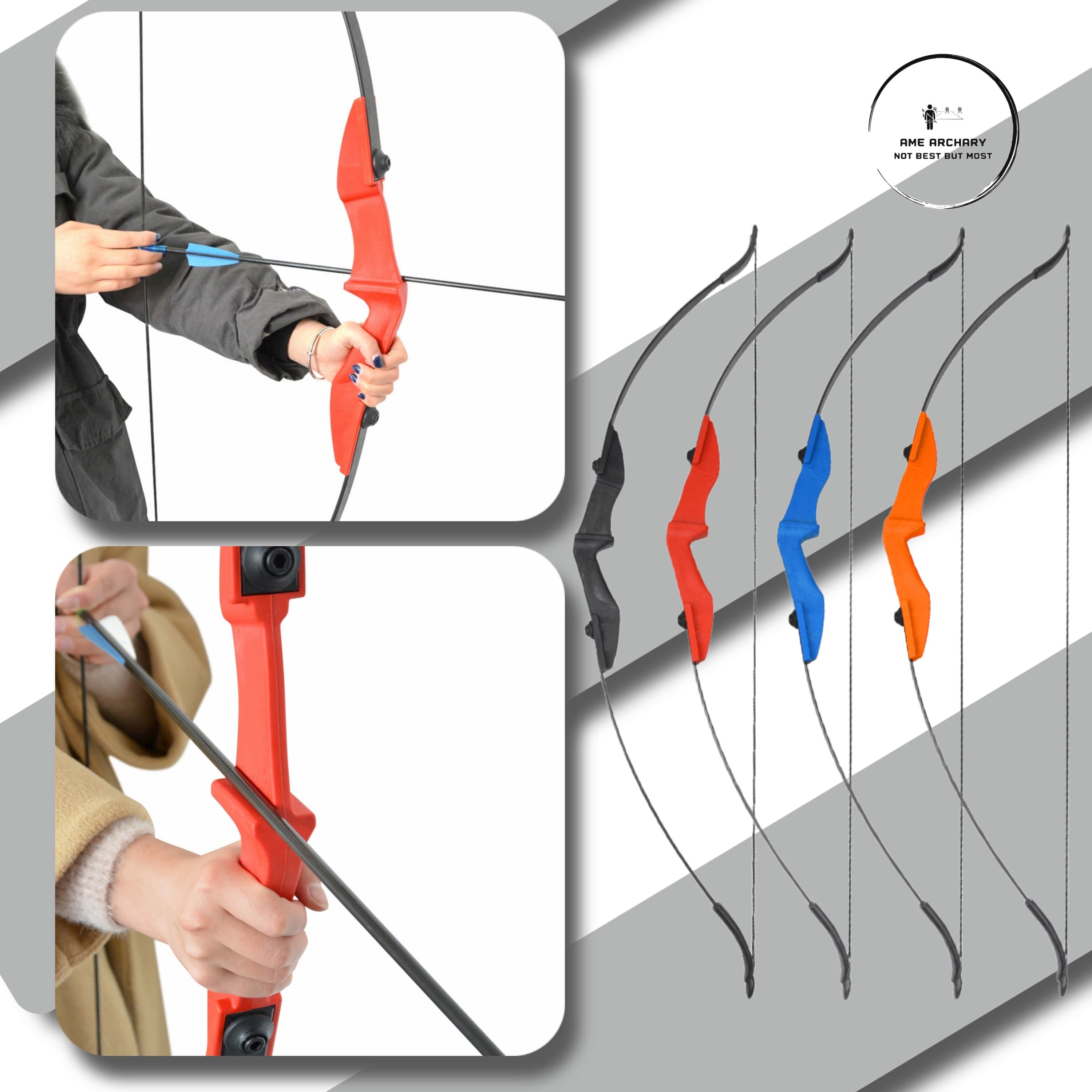 AME ARCHARY
NOT BEST BUT MOST