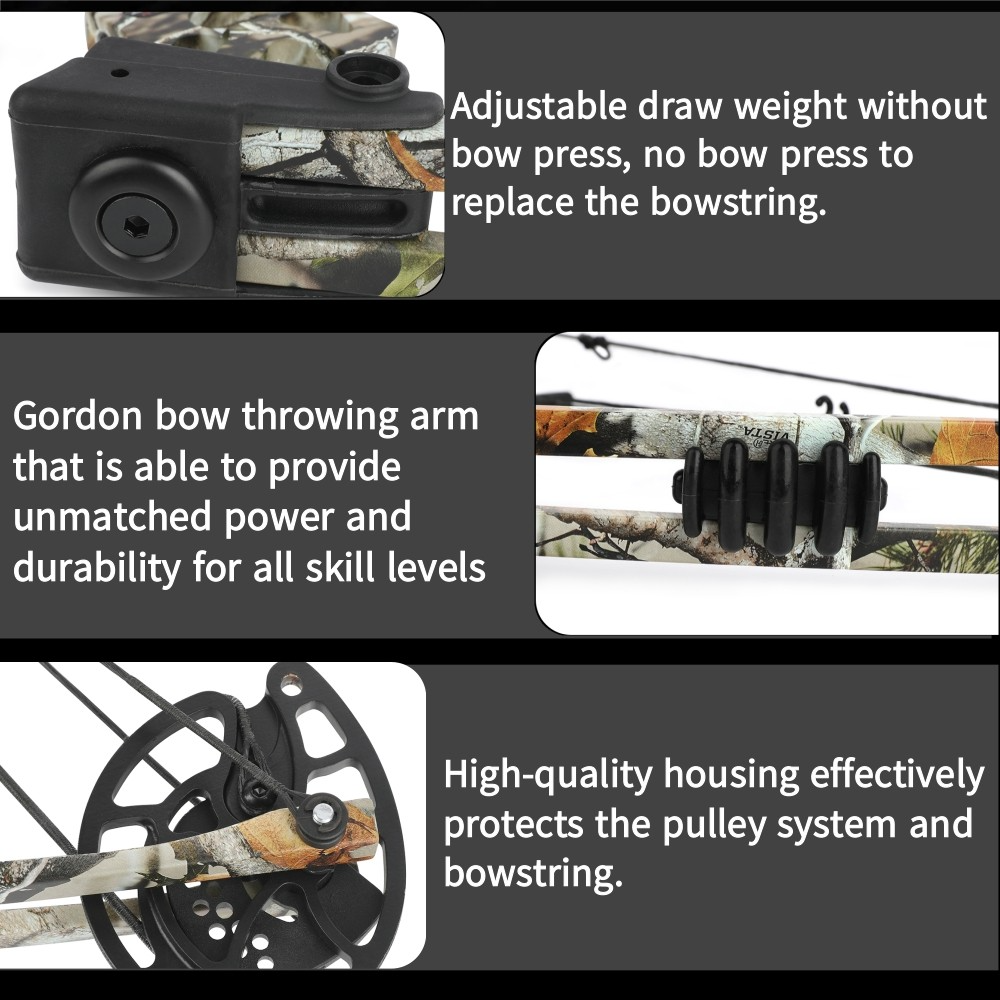 Adjustable draw weight without bow press, no bow press to replace the bowstring.

Gordon bow throwing arm that is able to provide unmatched power and durability for all skill levels

VISTA

High-quality housing effectively protects the pulley system and bowstring.