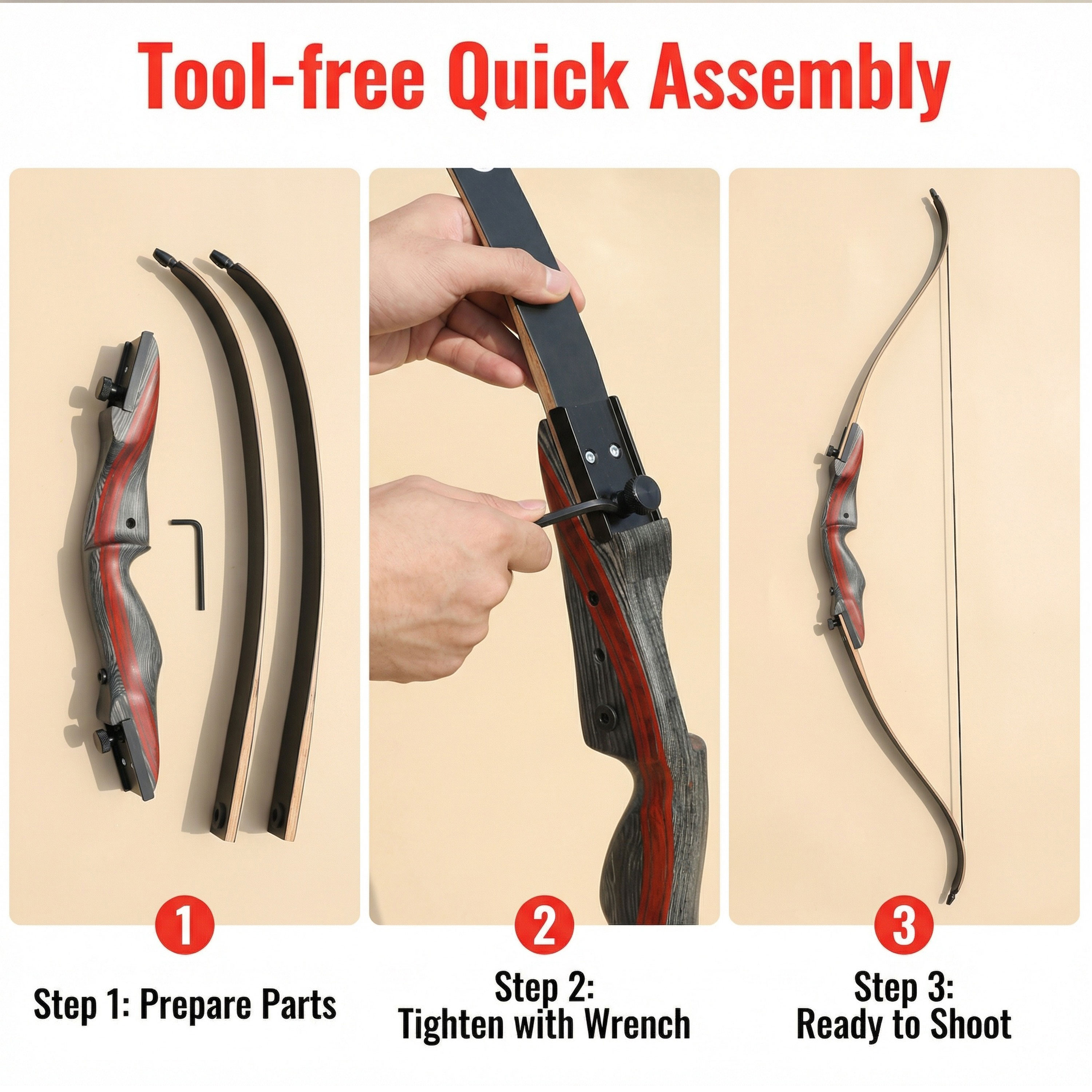 Tool-free Quick Assembly

1

Step 1: Prepare Parts

2

Step 2:
Tighten with Wrench

3

Step 3:
Ready to Shoot