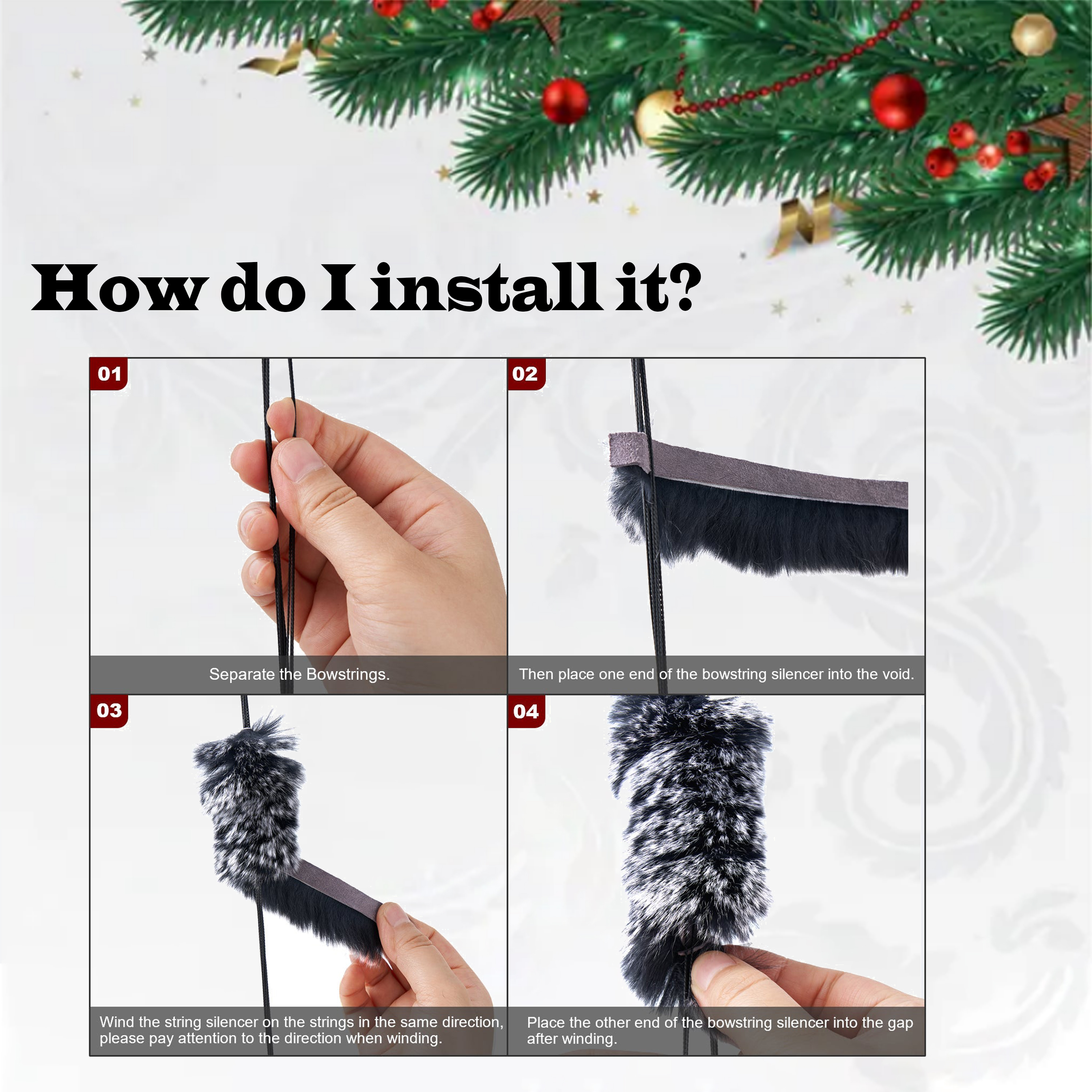 How do I install it?

01

Separate the Bowstrings.

02

Then place one end of the bowstring silencer into the void.

03

Wind the string silencer on the strings in the same direction, please pay attention to the direction when winding.

04

Place the other end of the bowstring silencer into the gap after winding.