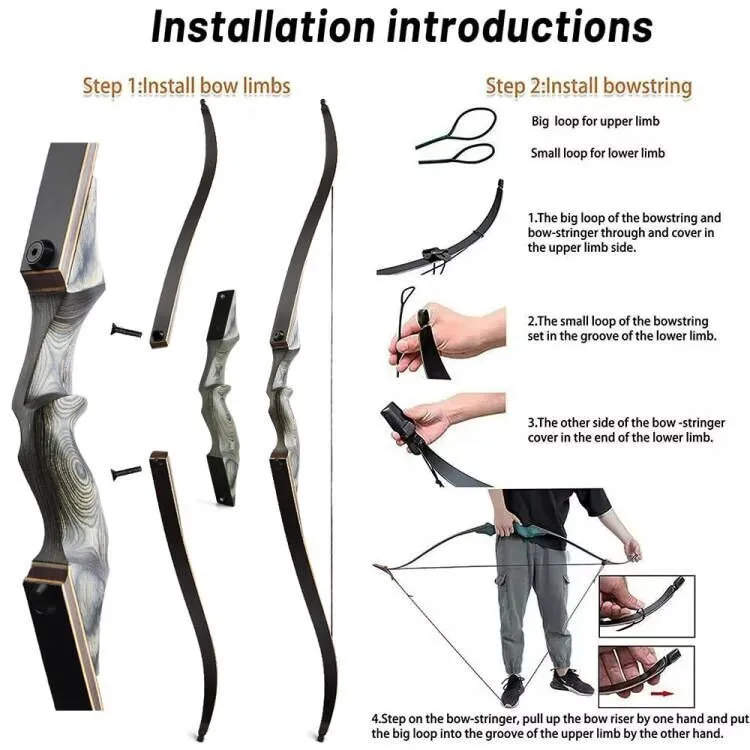 Installation introductions

Step 1:Install bow limbs

Step 2:Install bowstring

Big loop for upper limb

Small loop for lower limb

1.The big loop of the bowstring and bow-stringer through and cover in the upper limb side.

2.The small loop of the bowstring set in the groove of the lower limb.

3.The other side of the bow -stringer cover in the end of the lower limb.

4.Step on the bow-stringer, pull up the bow riser by one hand and put the big loop into the groove of the upper limb by the other hand.