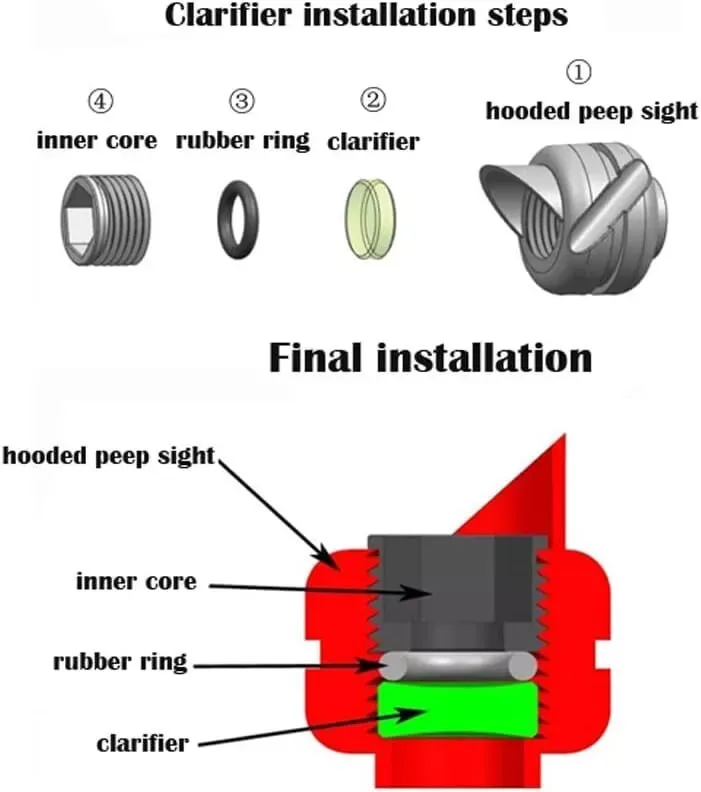 Clarifier installation steps

④
inner core

③
rubber ring

②
clarifier

①
hooded peep sight

Final installation

hooded peep sight

inner core

rubber ring

clarifier