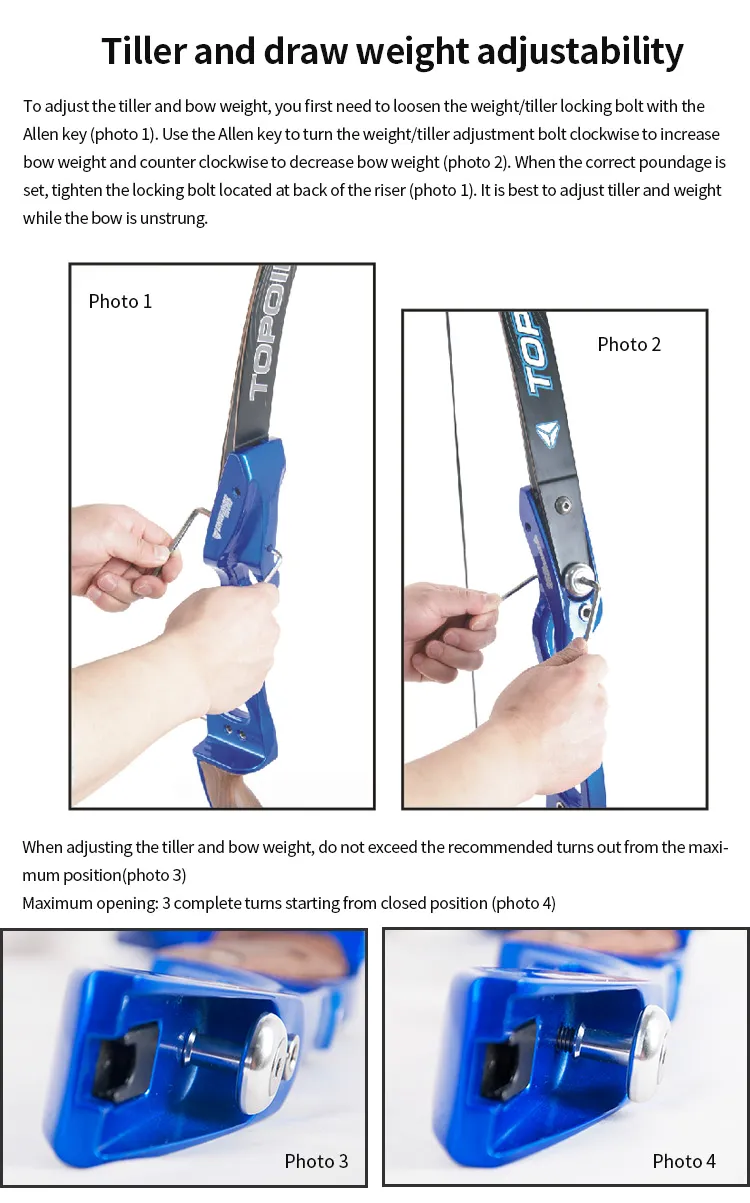 Tiller and draw weight adjustability

To adjust the tiller and bow weight, you first need to loosen the weight/tiller locking bolt with the Allen key (photo 1). Use the Allen key to turn the weight/tiller adjustment bolt clockwise to increase bow weight and counter clockwise to decrease bow weight (photo 2). When the correct poundage is set, tighten the locking bolt located at back of the riser (photo 1). It is best to adjust tiller and weight while the bow is unstrung.

Photo 1

TOPOI

Photo 2

TOP

When adjusting the tiller and bow weight, do not exceed the recommended turns out from the maximum position(photo 3)
Maximum opening: 3 complete turns starting from closed position (photo 4)

Photo 3

Photo 4