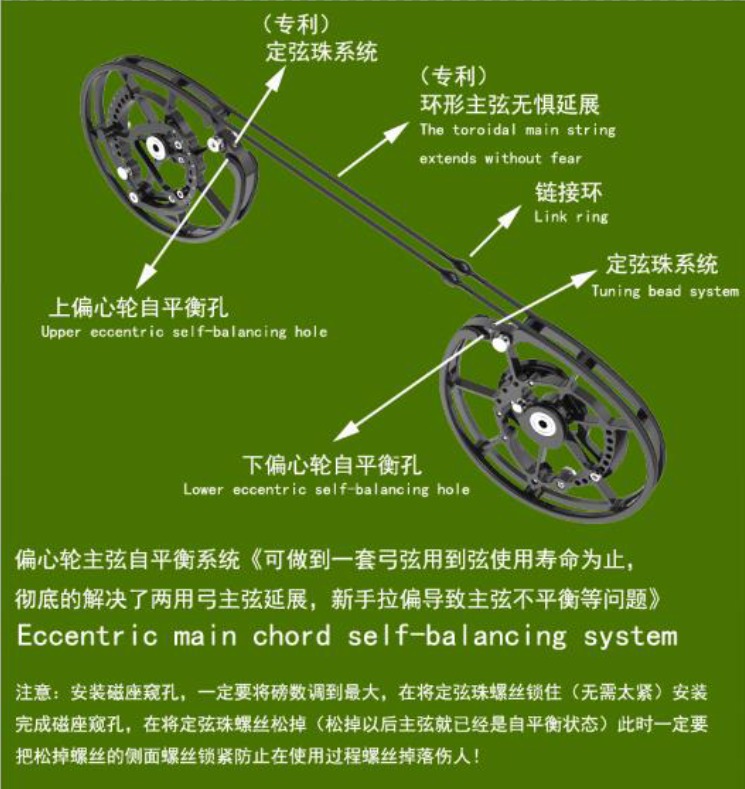 （专利）
定弦珠系统

（专利）
环形主弦无惧延展
The toroidal main string extends without fear

链接环
Link ring

定弦珠系统
Tuning bead system

上偏心轮自平衡孔
Upper eccentric self-balancing hole

下偏心轮自平衡孔
Lower eccentric self-balancing hole

偏心轮主弦自平衡系统《可做到一套弓弦用到弦使用寿命为止，彻底的解决了两用弓主弦延展，新手拉偏导致主弦不平衡等问题》
Eccentric main chord self-balancing system

注意：安装磁座窥孔，一定要将磅数调到最大，在将定弦珠螺丝锁住（无需太紧）安装完成磁座窥孔，在将定弦珠螺丝松掉（松掉以后主弦就已经是自平衡状态）此时一定要把松掉螺丝的侧面螺丝锁紧防止在使用过程螺丝掉落伤人！