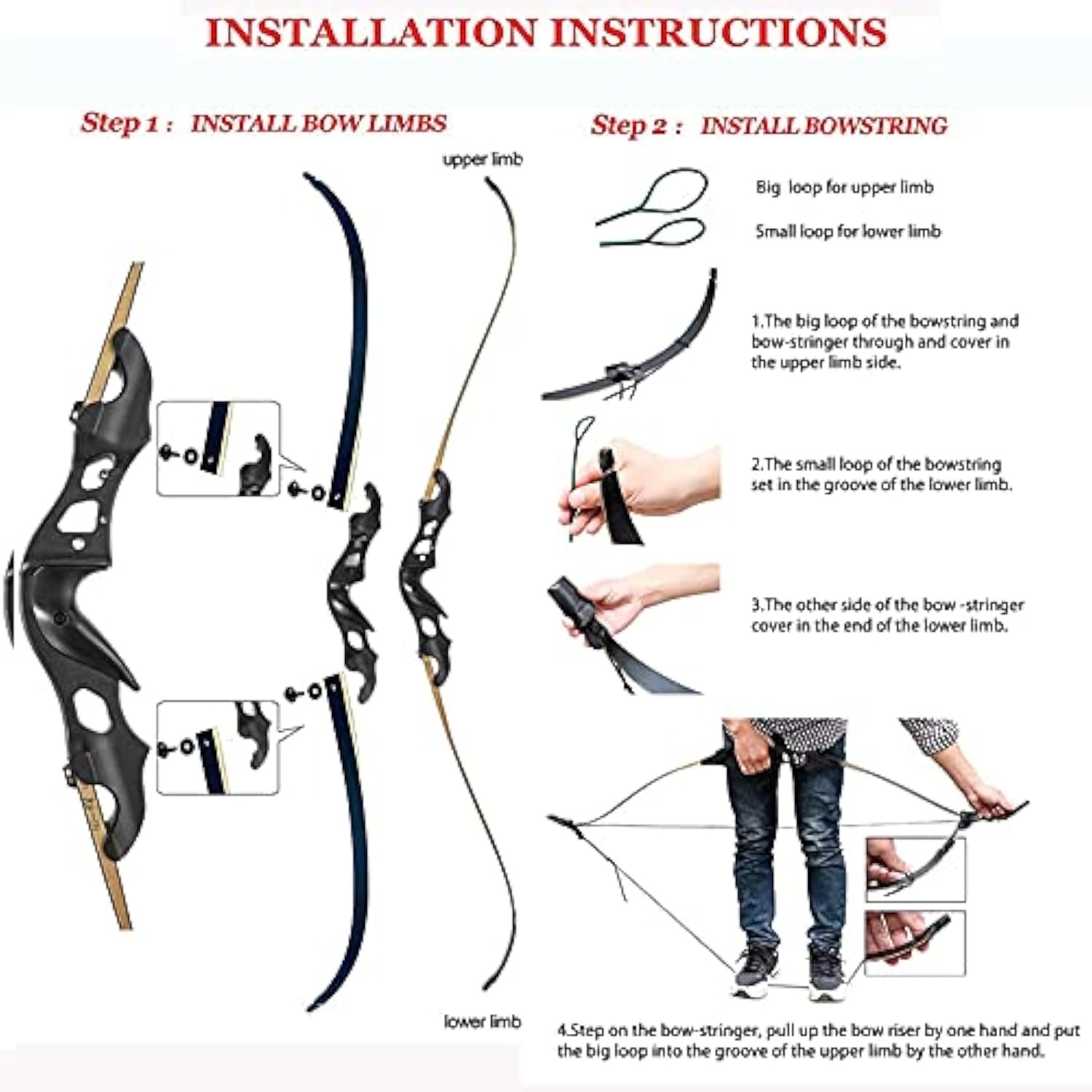 INSTALLATION INSTRUCTIONS

Step 1 : INSTALL BOW LIMBS

upper limb

lower limb

Step 2 : INSTALL BOWSTRING

Big loop for upper limb

Small loop for lower limb

1.The big loop of the bowstring and bow-stringer through and cover in the upper limb side.

2.The small loop of the bowstring set in the groove of the lower limb.

3.The other side of the bow -stringer cover in the end of the lower limb.

4.Step on the bow-stringer, pull up the bow riser by one hand and put the big loop into the groove of the upper limb by the other hand.