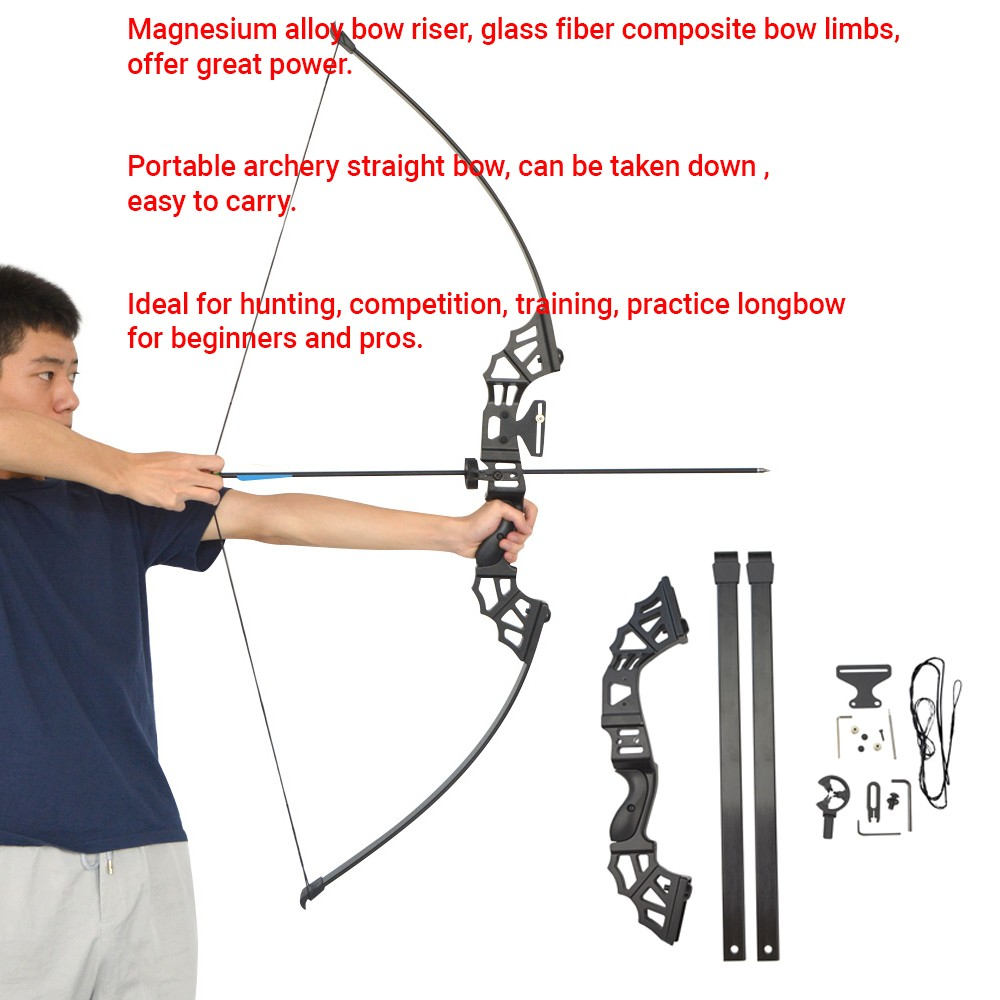 Magnesium alloy bow riser, glass fiber composite bow limbs, offer great power.

Portable archery straight bow, can be taken down , easy to carry.

Ideal for hunting, competition, training, practice longbow for beginners and pros.