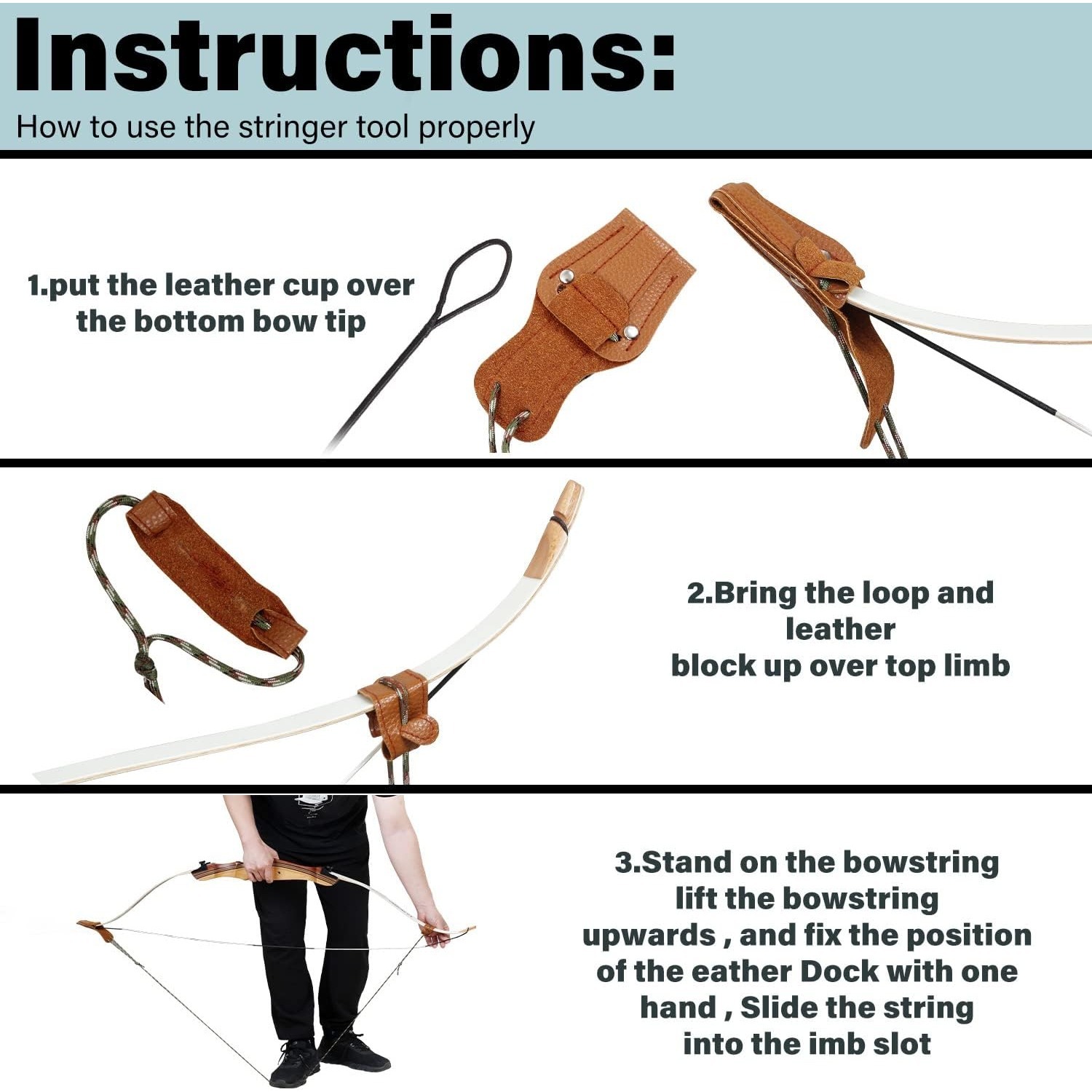 Instructions:
How to use the stringer tool properly

1.put the leather cup over the bottom bow tip

2.Bring the loop and leather block up over top limb

3.Stand on the bowstring lift the bowstring upwards , and fix the position of the eather Dock with one hand , Slide the string into the imb slot