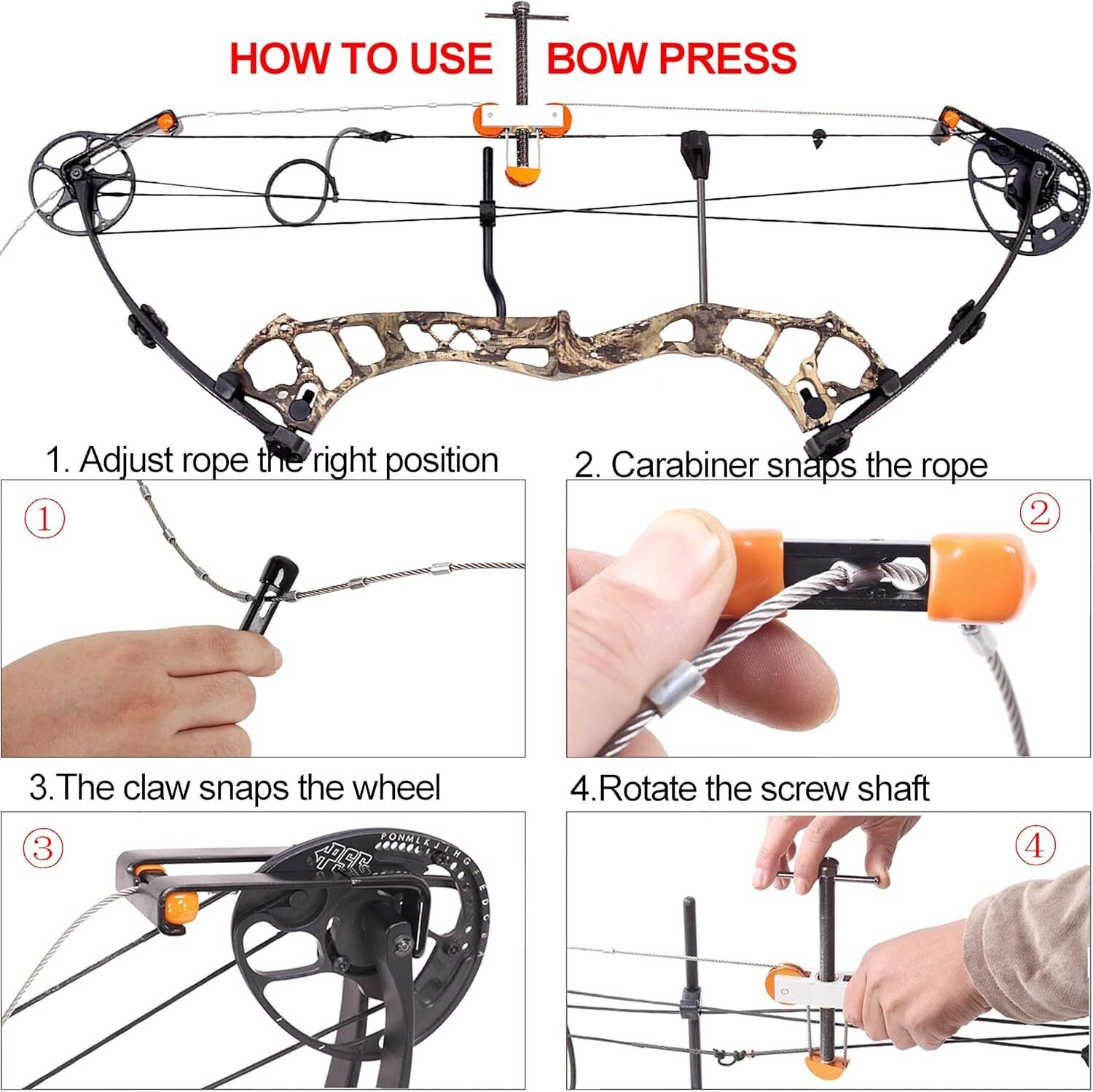 HOW TO USE BOW PRESS

1. Adjust rope the right position

①

2. Carabiner snaps the rope

②

3.The claw snaps the wheel

③

PONMLKJIHGFEDCBA

4.Rotate the screw shaft

④