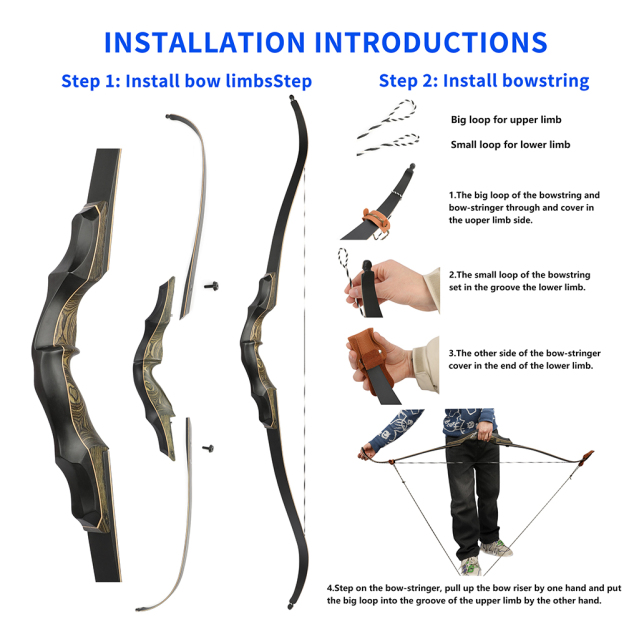 INSTALLATION INTRODUCTIONS

Step 1: Install bow limbsStep

Step 2: Install bowstring

Big loop for upper limb

Small loop for lower limb

1.The big loop of the bowstring and bow-stringer through and cover in the uoper limb side.

2.The small loop of the bowstring set in the groove the lower limb.

3.The other side of the bow-stringer cover in the end of the lower limb.

4.Step on the bow-stringer, pull up the bow riser by one hand and put the big loop into the groove of the upper limb by the other hand.