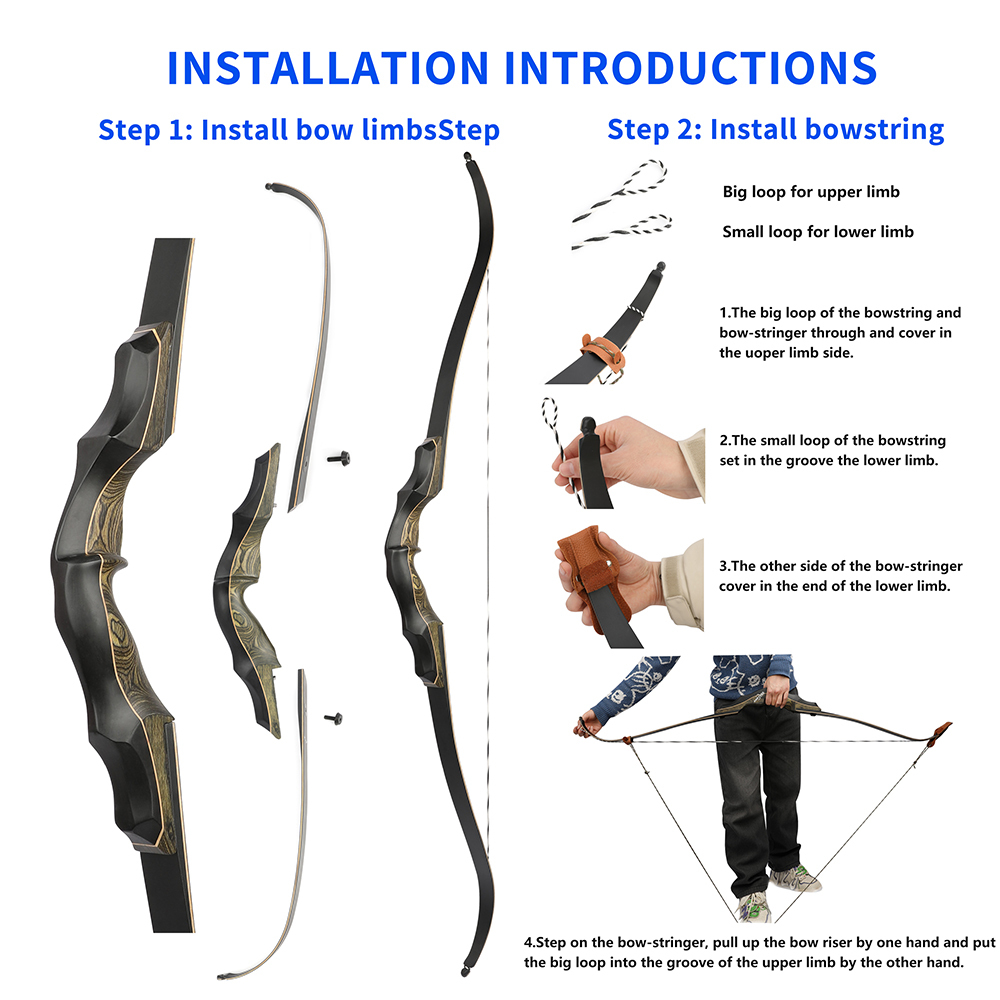 INSTALLATION INTRODUCTIONS

Step 1: Install bow limbsStep

Step 2: Install bowstring

Big loop for upper limb

Small loop for lower limb

1.The big loop of the bowstring and bow-stringer through and cover in the uoper limb side.

2.The small loop of the bowstring set in the groove the lower limb.

3.The other side of the bow-stringer cover in the end of the lower limb.

4.Step on the bow-stringer, pull up the bow riser by one hand and put the big loop into the groove of the upper limb by the other hand.