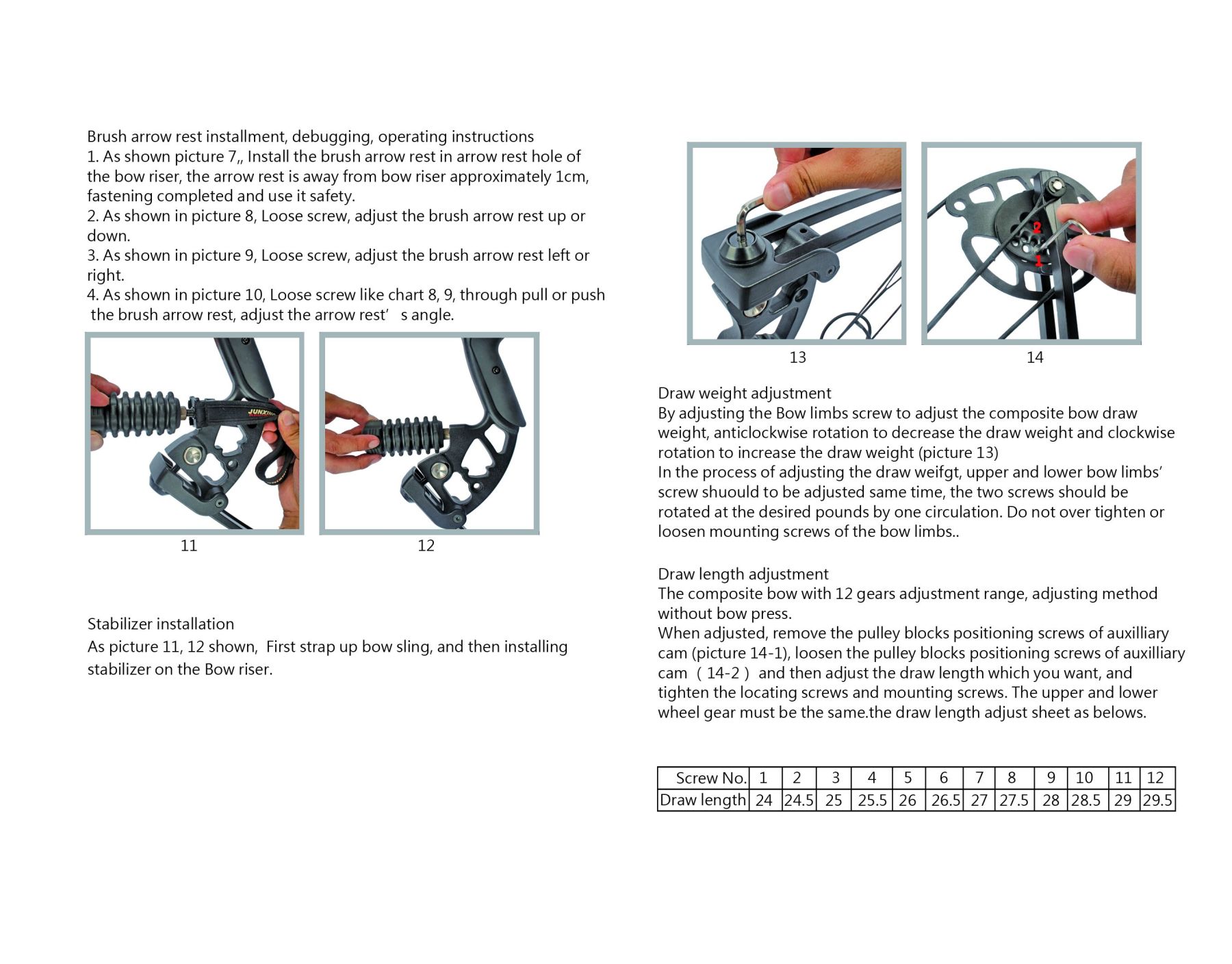 Brush arrow rest installment, debugging, operating instructions
1. As shown picture 7,, Install the brush arrow rest in arrow rest hole of the bow riser, the arrow rest is away from bow riser approximately 1cm, fastening completed and use it safety.
2. As shown in picture 8, Loose screw, adjust the brush arrow rest up or down.
3. As shown in picture 9, Loose screw, adjust the brush arrow rest left or right.
4. As shown in picture 10, Loose screw like chart 8, 9, through pull or push the brush arrow rest, adjust the arrow rest’ s angle.

JUNXING

11

12

Stabilizer installation
As picture 11, 12 shown, First strap up bow sling, and then installing stabilizer on the Bow riser.

2

1

13

14

Draw weight adjustment
By adjusting the Bow limbs screw to adjust the composite bow draw weight, anticlockwise rotation to decrease the draw weight and clockwise rotation to increase the draw weight (picture 13)
In the process of adjusting the draw weifgt, upper and lower bow limbs’ screw shuould to be adjusted same time, the two screws should be rotated at the desired pounds by one circulation. Do not over tighten or loosen mounting screws of the bow limbs..

Draw length adjustment
The composite bow with 12 gears adjustment range, adjusting method without bow press.
When adjusted, remove the pulley blocks positioning screws of auxilliary cam (picture 14-1), loosen the pulley blocks positioning screws of auxilliary cam （14-2） and then adjust the draw length which you want, and tighten the locating screws and mounting screws. The upper and lower wheel gear must be the same.the draw length adjust sheet as belows.

| Screw No. | 1 | 2 | 3 | 4 | 5 | 6 | 7 | 8 | 9 | 10 | 11 | 12 |
|---|---|---|---|---|---|---|---|---|---|---|---|---|
| Draw length | 24 | 24.5 | 25 | 25.5 | 26 | 26.5 | 27 | 27.5 | 28 | 28.5 | 29 | 29.5 |