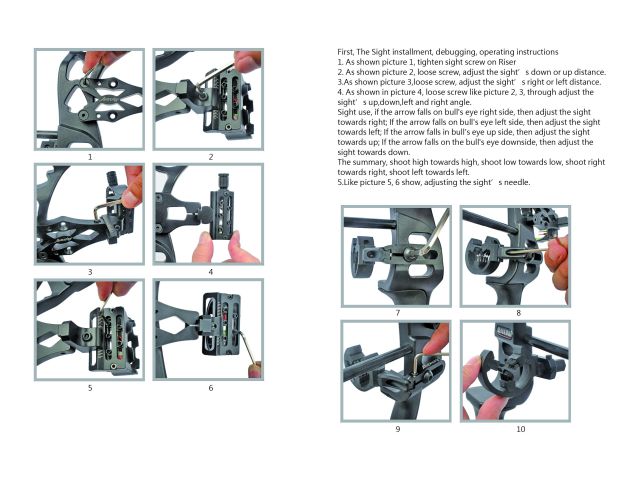 1

2

3

4

5

6

First, The Sight installment, debugging, operating instructions
1. As shown picture 1, tighten sight screw on Riser
2. As shown picture 2, loose screw, adjust the sight' s down or up distance.
3.As shown picture 3,loose screw, adjust the sight' s right or left distance.
4. As shown in picture 4, loose screw like picture 2, 3, through adjust the sight' s up,down,left and right angle.
Sight use, if the arrow falls on bull's eye right side, then adjust the sight towards right; If the arrow falls on bull's eye left side, then adjust the sight towards left; If the arrow falls in bull's eye up side, then adjust the sight towards up; If the arrow falls on the bull's eye downside, then adjust the sight towards down.
The summary, shoot high towards high, shoot low towards low, shoot right towards right, shoot left towards left.
5.Like picture 5, 6 show, adjusting the sight' s needle.

7

8

9

10