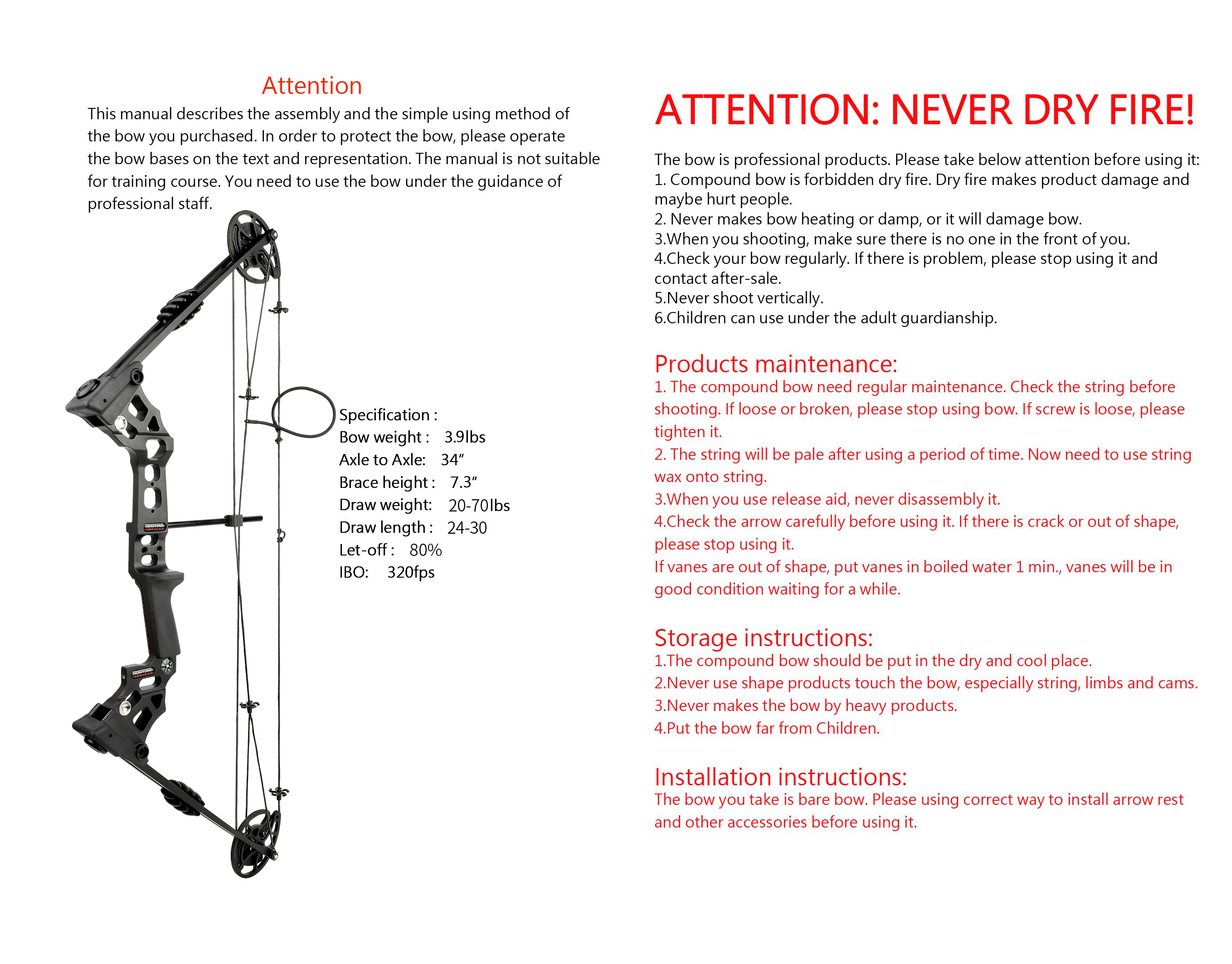 Attention

This manual describes the assembly and the simple using method of the bow you purchased. In order to protect the bow, please operate the bow bases on the text and representation. The manual is not suitable for training course. You need to use the bow under the guidance of professional staff.

Specification :
Bow weight : 3.9lbs
Axle to Axle: 34″
Brace height : 7.3″
Draw weight: 20-70lbs
Draw length : 24-30
Let-off : 80%
IBO: 320fps

ATTENTION: NEVER DRY FIRE!

The bow is professional products. Please take below attention before using it:
1. Compound bow is forbidden dry fire. Dry fire makes product damage and maybe hurt people.
2. Never makes bow heating or damp, or it will damage bow.
3.When you shooting, make sure there is no one in the front of you.
4.Check your bow regularly. If there is problem, please stop using it and contact after-sale.
5.Never shoot vertically.
6.Children can use under the adult guardianship.

Products maintenance:
1. The compound bow need regular maintenance. Check the string before shooting. If loose or broken, please stop using bow. If screw is loose, please tighten it.
2. The string will be pale after using a period of time. Now need to use string wax onto string.
3.When you use release aid, never disassembly it.
4.Check the arrow carefully before using it. If there is crack or out of shape, please stop using it.
If vanes are out of shape, put vanes in boiled water 1 min., vanes will be in good condition waiting for a while.

Storage instructions:
1.The compound bow should be put in the dry and cool place.
2.Never use shape products touch the bow, especially string, limbs and cams.
3.Never makes the bow by heavy products.
4.Put the bow far from Children.

Installation instructions:
The bow you take is bare bow. Please using correct way to install arrow rest and other accessories before using it.