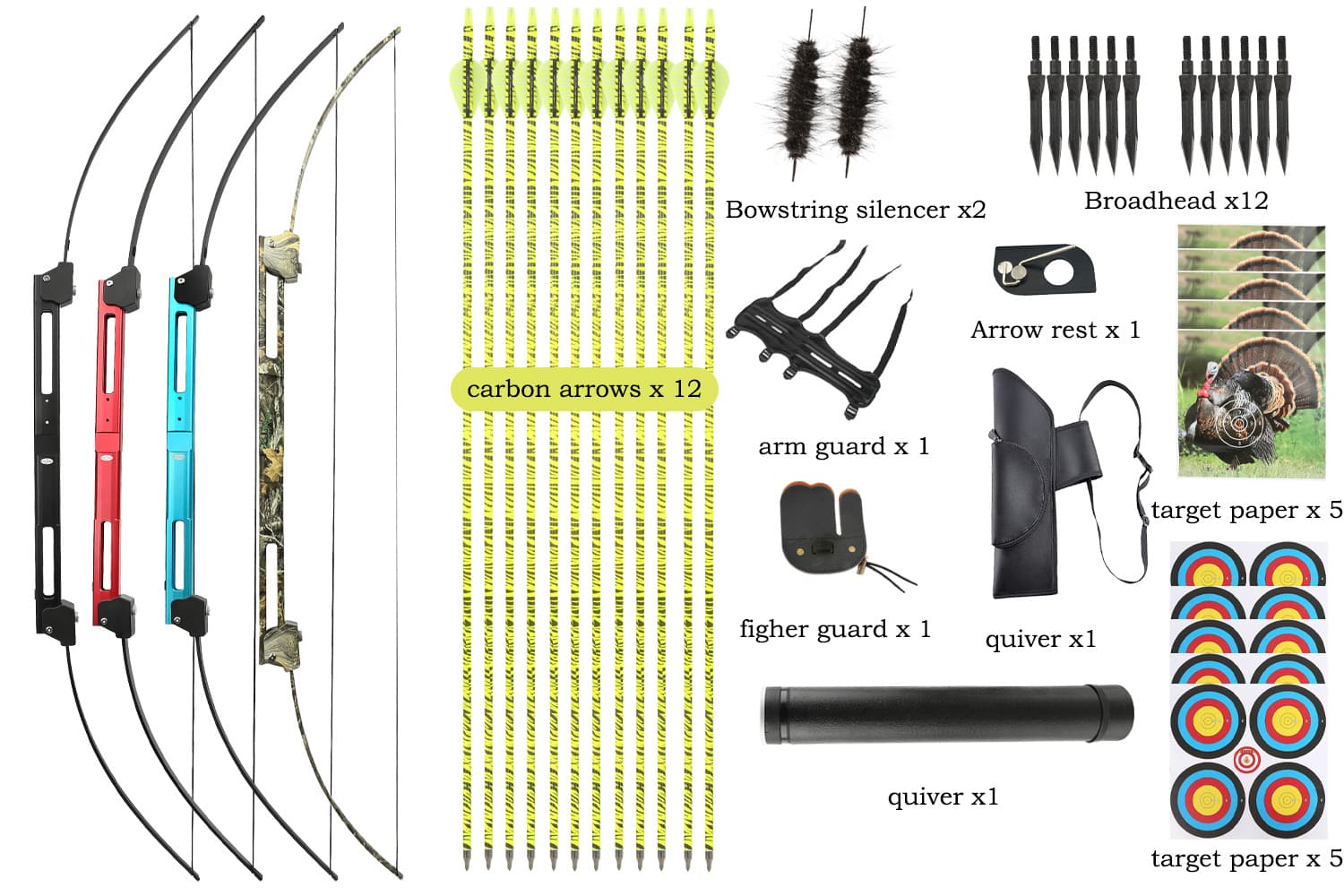 carbon arrows x 12

Bowstring silencer x2

Broadhead x12

Arrow rest x 1

arm guard x 1

target paper x 5

figher guard x 1

quiver x1

quiver x1

target paper x 5