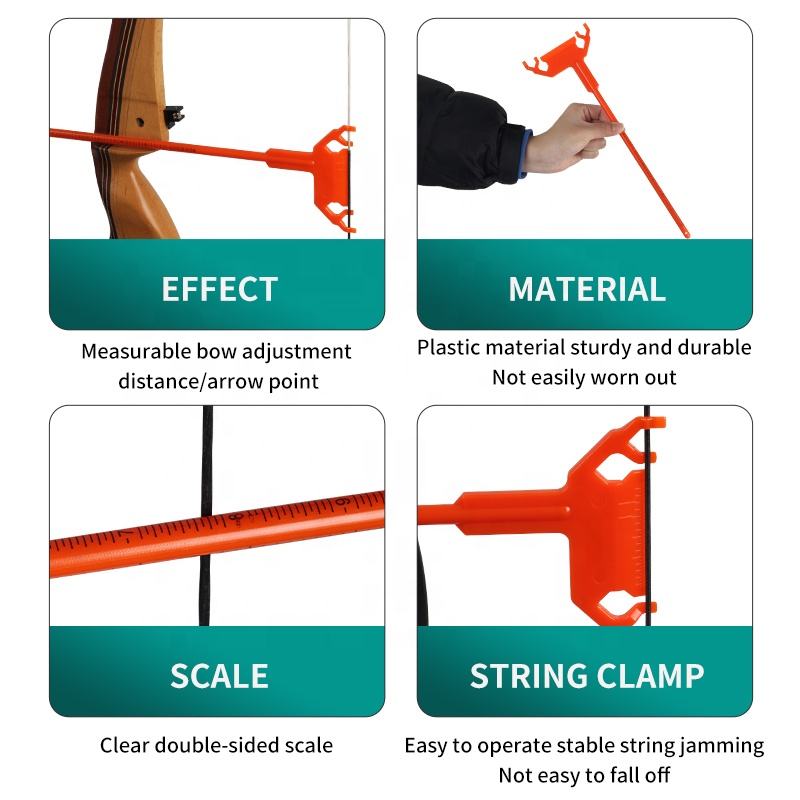 EFFECT

Measurable bow adjustment distance/arrow point

MATERIAL

Plastic material sturdy and durable
Not easily worn out

7 8 9

SCALE

Clear double-sided scale

STRING CLAMP

Easy to operate stable string jamming
Not easy to fall off