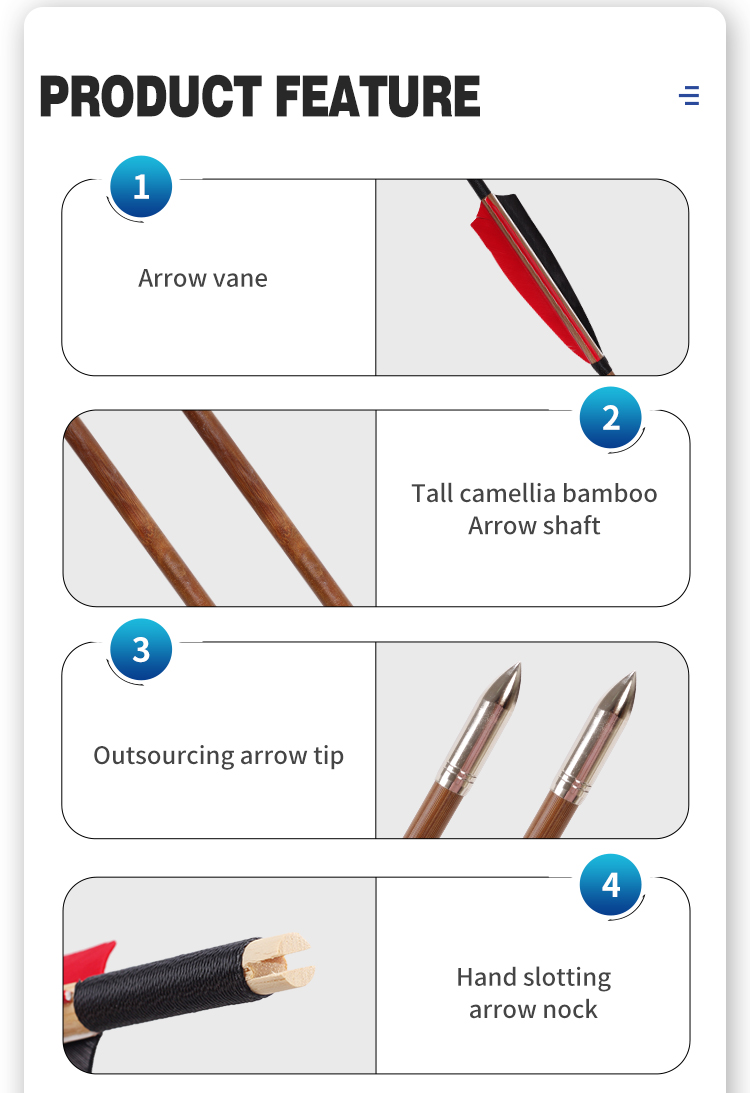 PRODUCT FEATURE

1

Arrow vane

2

Tall camellia bamboo Arrow shaft

3

Outsourcing arrow tip

4

Hand slotting arrow nock