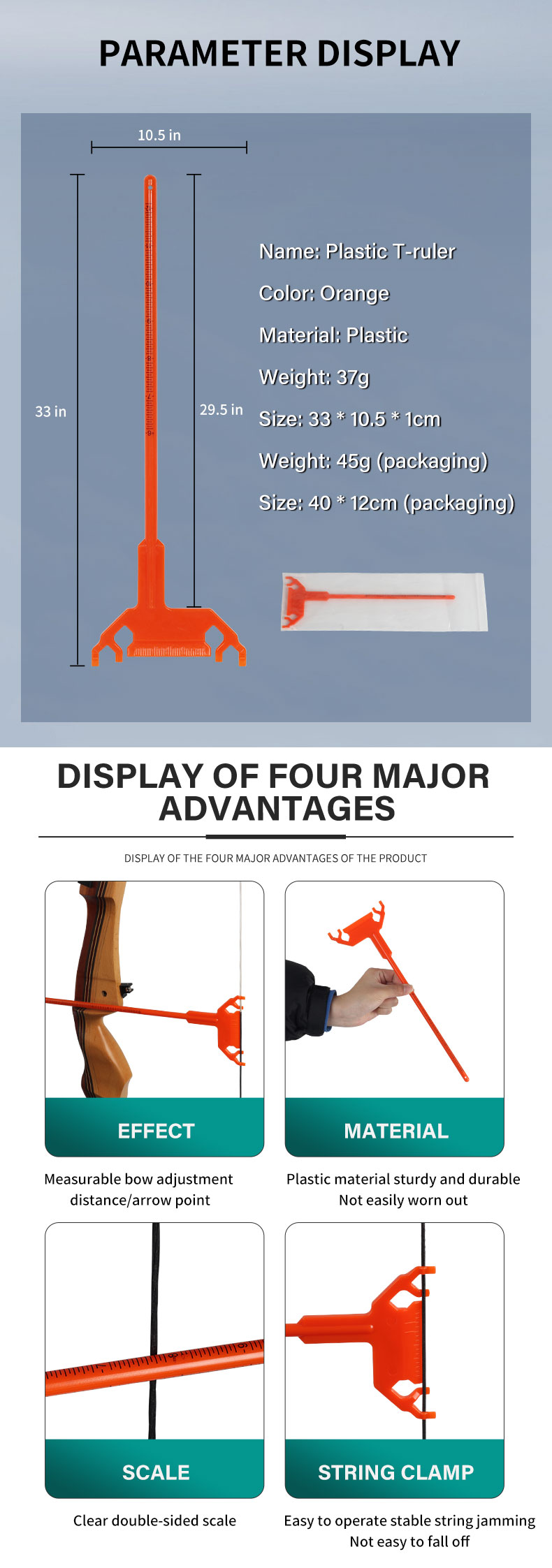 PARAMETER DISPLAY

10.5 in

33 in

29.5 in

Name: Plastic T-ruler

Color: Orange

Material: Plastic

Weight: 37g

Size: 33 * 10.5 * 1cm

Weight: 45g (packaging)

Size: 40 * 12cm (packaging)

DISPLAY OF FOUR MAJOR ADVANTAGES

DISPLAY OF THE FOUR MAJOR ADVANTAGES OF THE PRODUCT

EFFECT

Measurable bow adjustment distance/arrow point

MATERIAL

Plastic material sturdy and durable
Not easily worn out

SCALE

Clear double-sided scale

STRING CLAMP

Easy to operate stable string jamming
Not easy to fall off