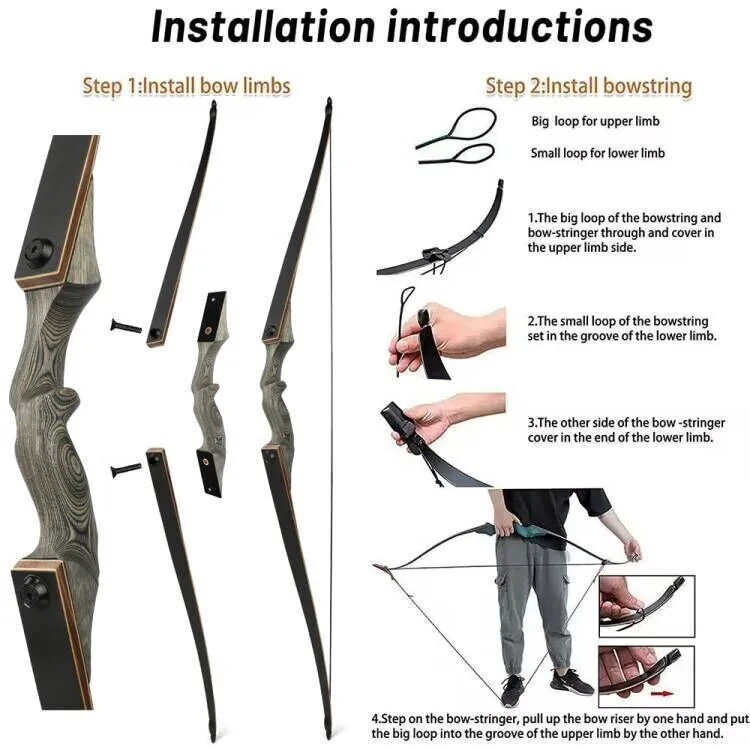 Installation introductions

Step 1:Install bow limbs

Step 2:Install bowstring

Big loop for upper limb

Small loop for lower limb

1.The big loop of the bowstring and bow-stringer through and cover in the upper limb side.

2.The small loop of the bowstring set in the groove of the lower limb.

3.The other side of the bow -stringer cover in the end of the lower limb.

4.Step on the bow-stringer, pull up the bow riser by one hand and put the big loop into the groove of the upper limb by the other hand.