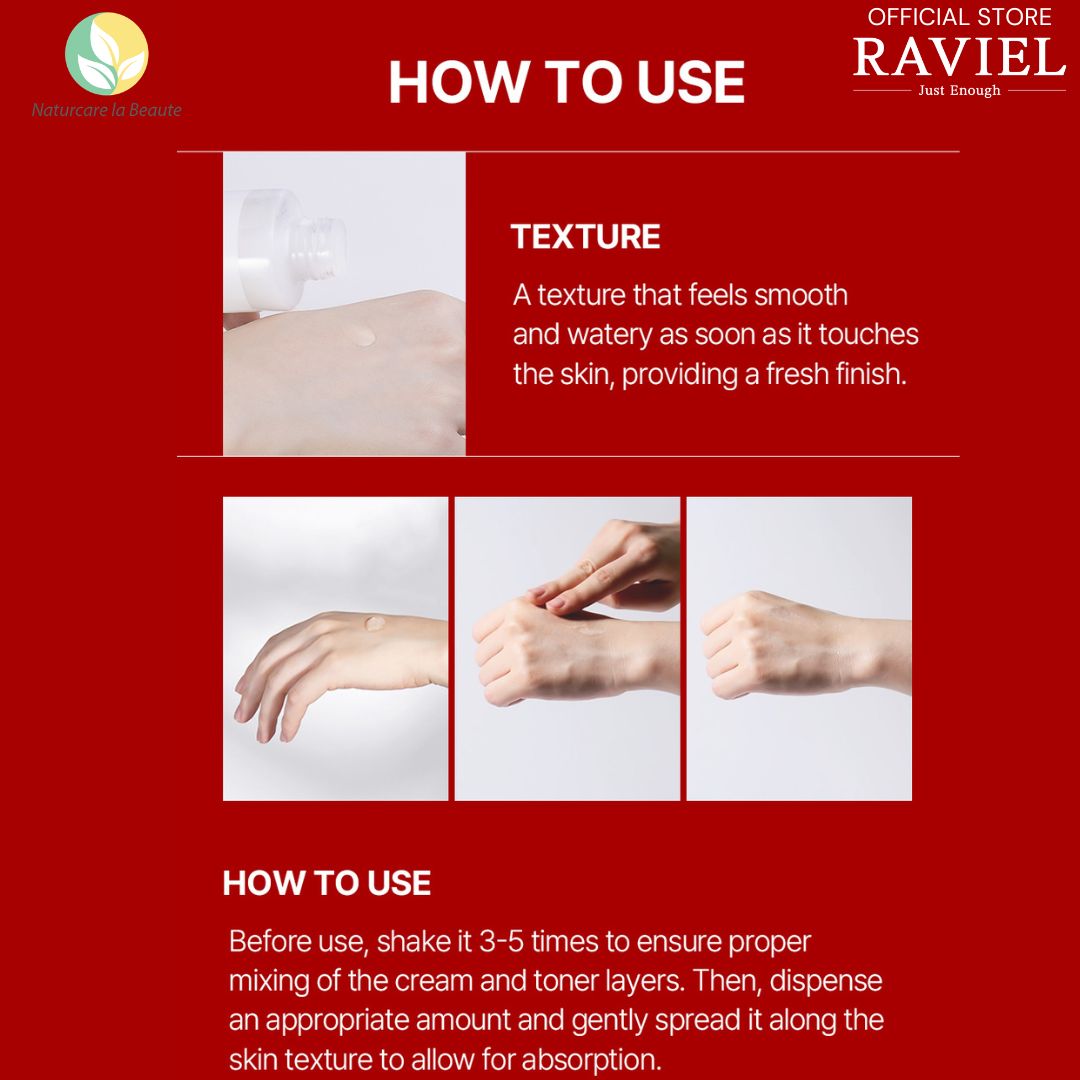 Naturcare la Beaute

HOW TO USE

OFFICIAL STORE
RAVIEL
Just Enough

TEXTURE

A texture that feels smooth and watery as soon as it touches the skin, providing a fresh finish.

HOW TO USE

Before use, shake it 3-5 times to ensure proper mixing of the cream and toner layers. Then, dispense an appropriate amount and gently spread it along the skin texture to allow for absorption.