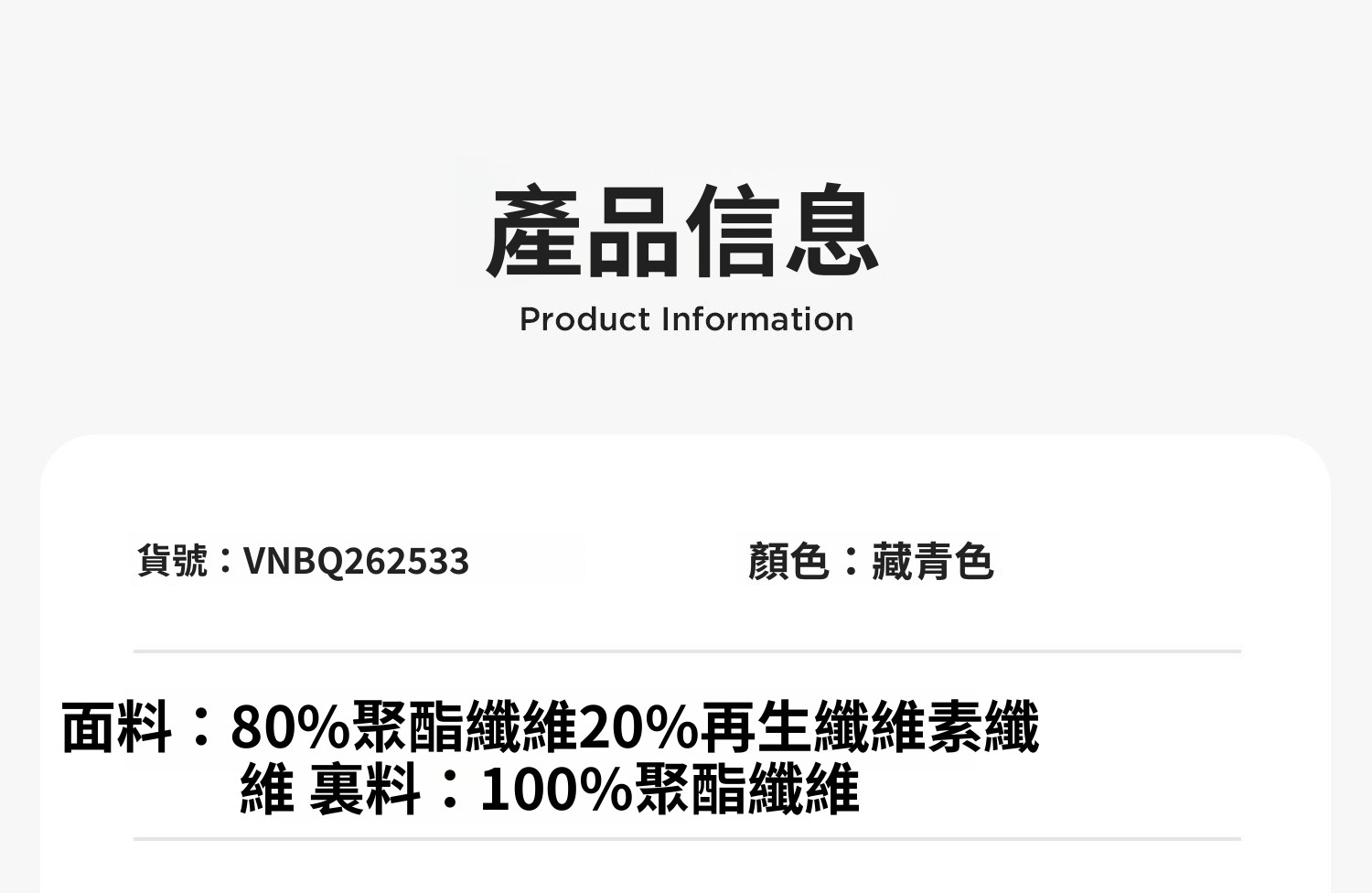 產品信息
Product Information

貨號：VNBQ262533

顏色：藏青色

面料：80%聚酯纖維20%再生纖維素纖維 裏料：100%聚酯纖維