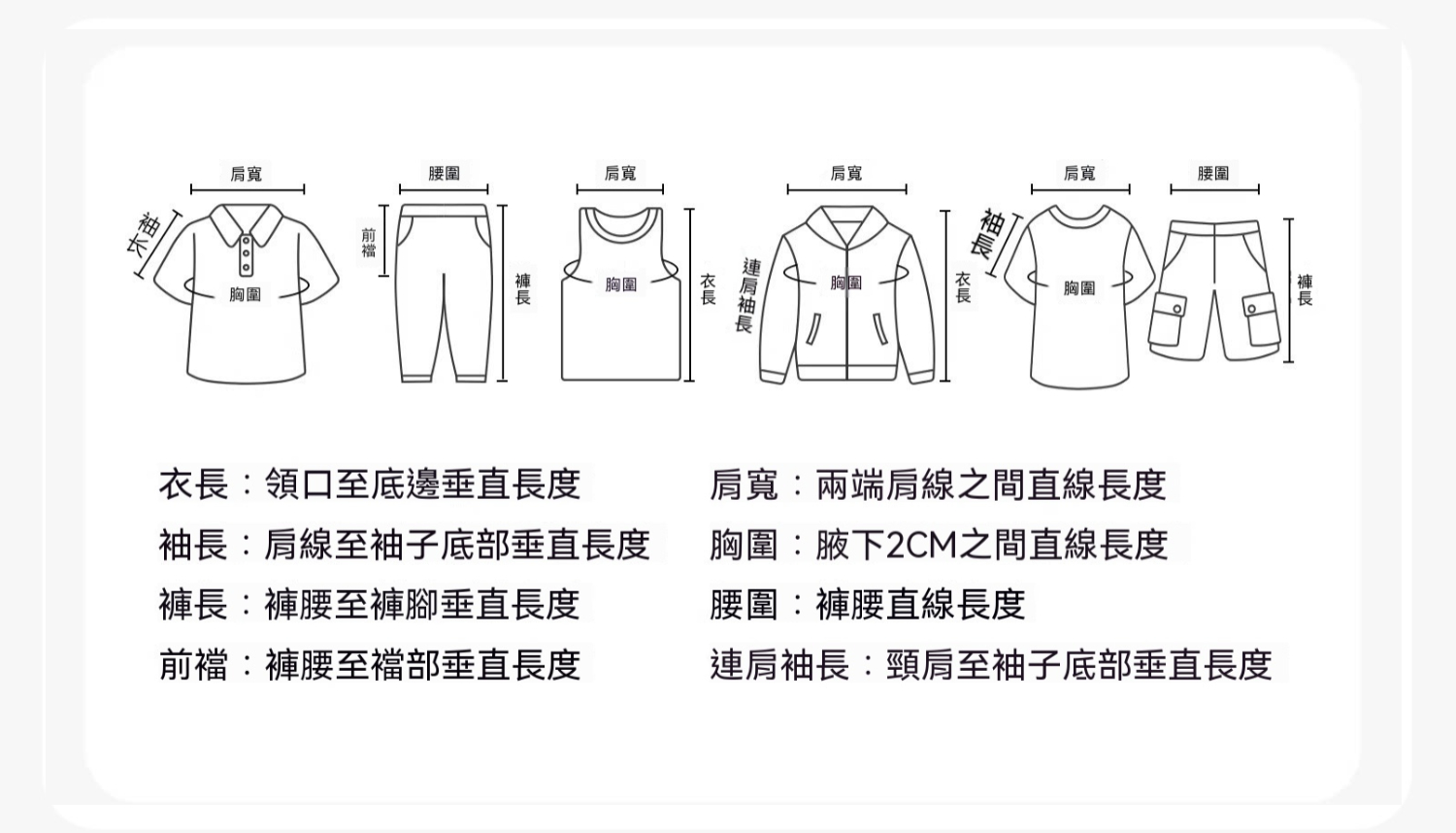 肩寬
袖長
胸圍

腰圍
前襠
褲長

肩寬
胸圍
衣長

肩寬
連肩袖長
胸圍
衣長

肩寬
袖長
胸圍

腰圍
褲長

衣長：領口至底邊垂直長度
袖長：肩線至袖子底部垂直長度
褲長：褲腰至褲腳垂直長度
前襠：褲腰至襠部垂直長度

肩寬：兩端肩線之間直線長度
胸圍：腋下2CM之間直線長度
腰圍：褲腰直線長度
連肩袖長：頸肩至袖子底部垂直長度