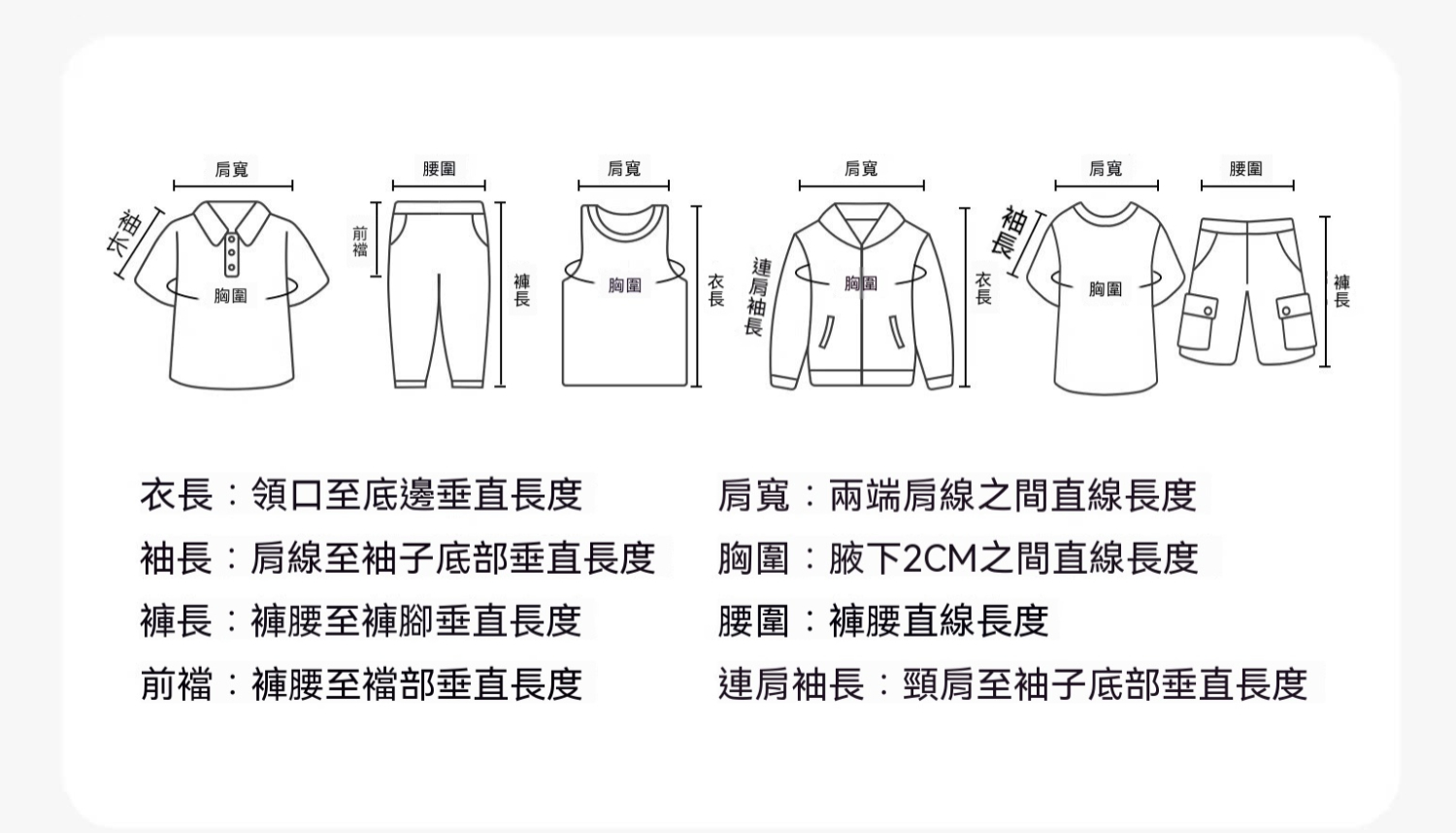 肩寬
袖長
胸圍

腰圍
前襠
褲長

肩寬
胸圍
衣長

肩寬
連肩袖長
胸圍
衣長

肩寬
袖長
胸圍

腰圍
褲長

衣長：領口至底邊垂直長度

袖長：肩線至袖子底部垂直長度

褲長：褲腰至褲腳垂直長度

前襠：褲腰至襠部垂直長度

肩寬：兩端肩線之間直線長度

胸圍：腋下2CM之間直線長度

腰圍：褲腰直線長度

連肩袖長：頸肩至袖子底部垂直長度