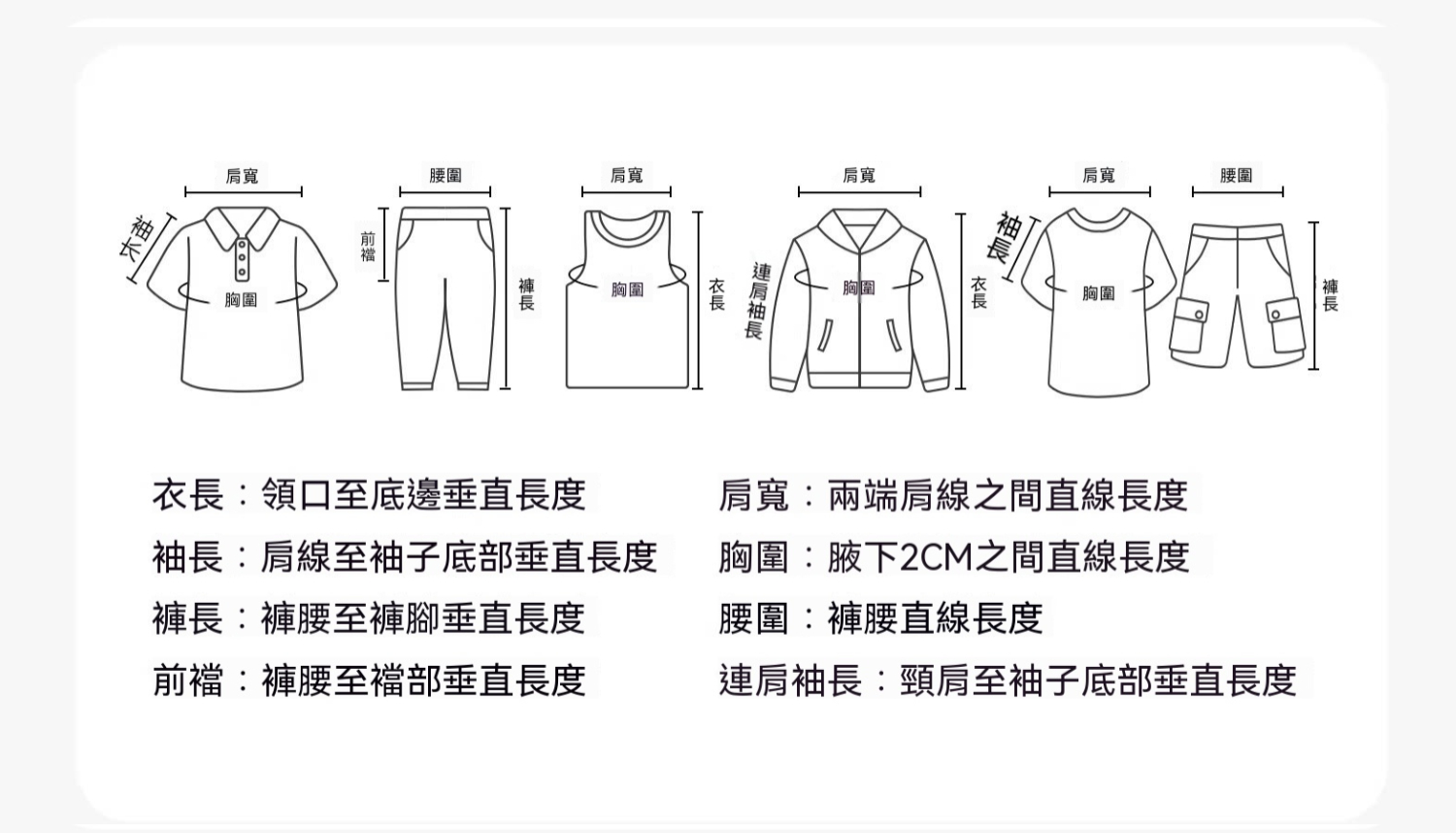 肩寬
袖長
胸圍

腰圍
前襠
褲長

肩寬
胸圍
衣長

肩寬
連肩袖長
胸圍
衣長

肩寬
袖長
胸圍

腰圍
褲長

衣長：領口至底邊垂直長度

袖長：肩線至袖子底部垂直長度

褲長：褲腰至褲腳垂直長度

前襠：褲腰至襠部垂直長度

肩寬：兩端肩線之間直線長度

胸圍：腋下2CM之間直線長度

腰圍：褲腰直線長度

連肩袖長：頸肩至袖子底部垂直長度