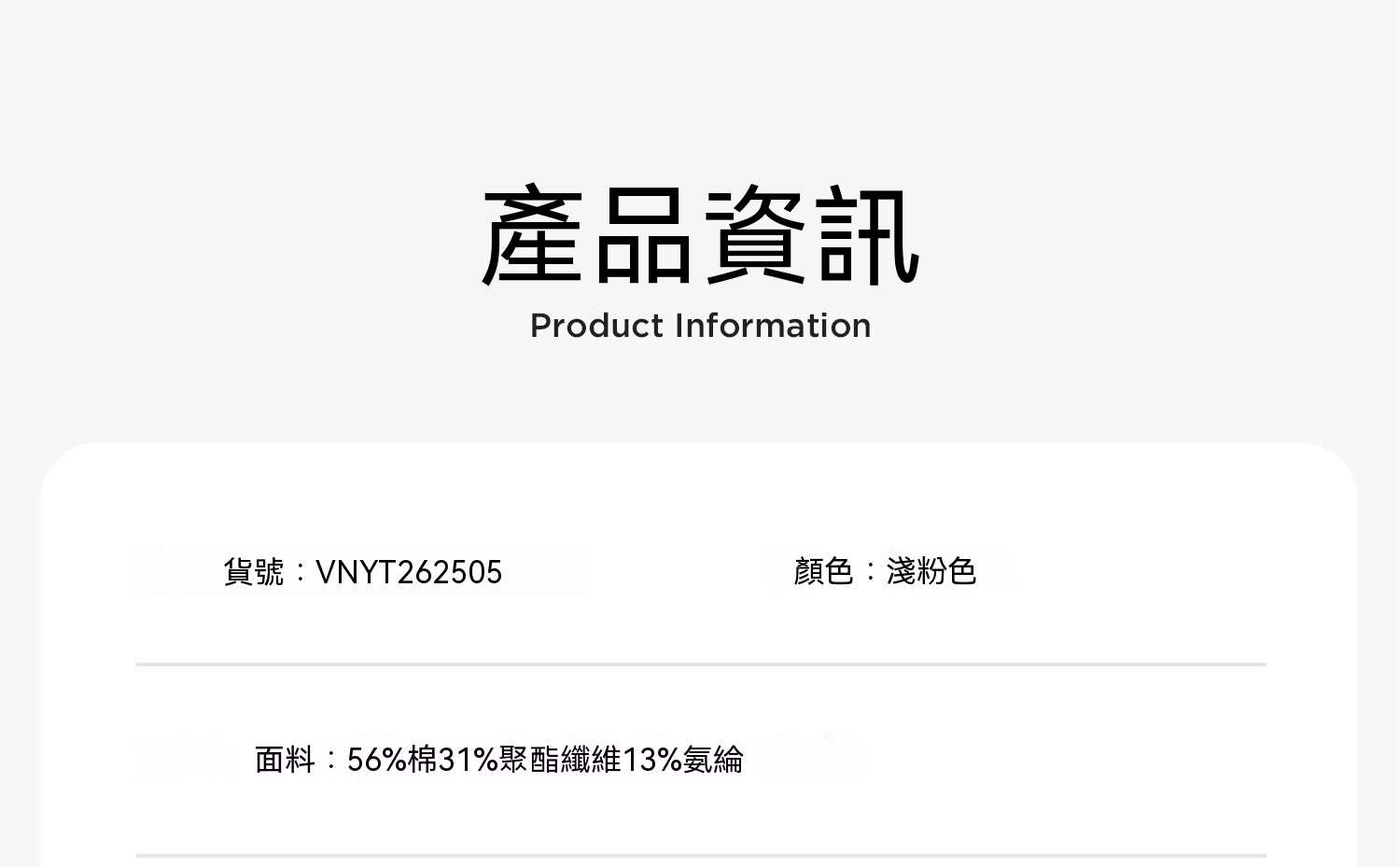 產品資訊
Product Information

貨號：VNYT262505 顏色：淺粉色

面料：56%棉31%聚酯纖維13%氨綸