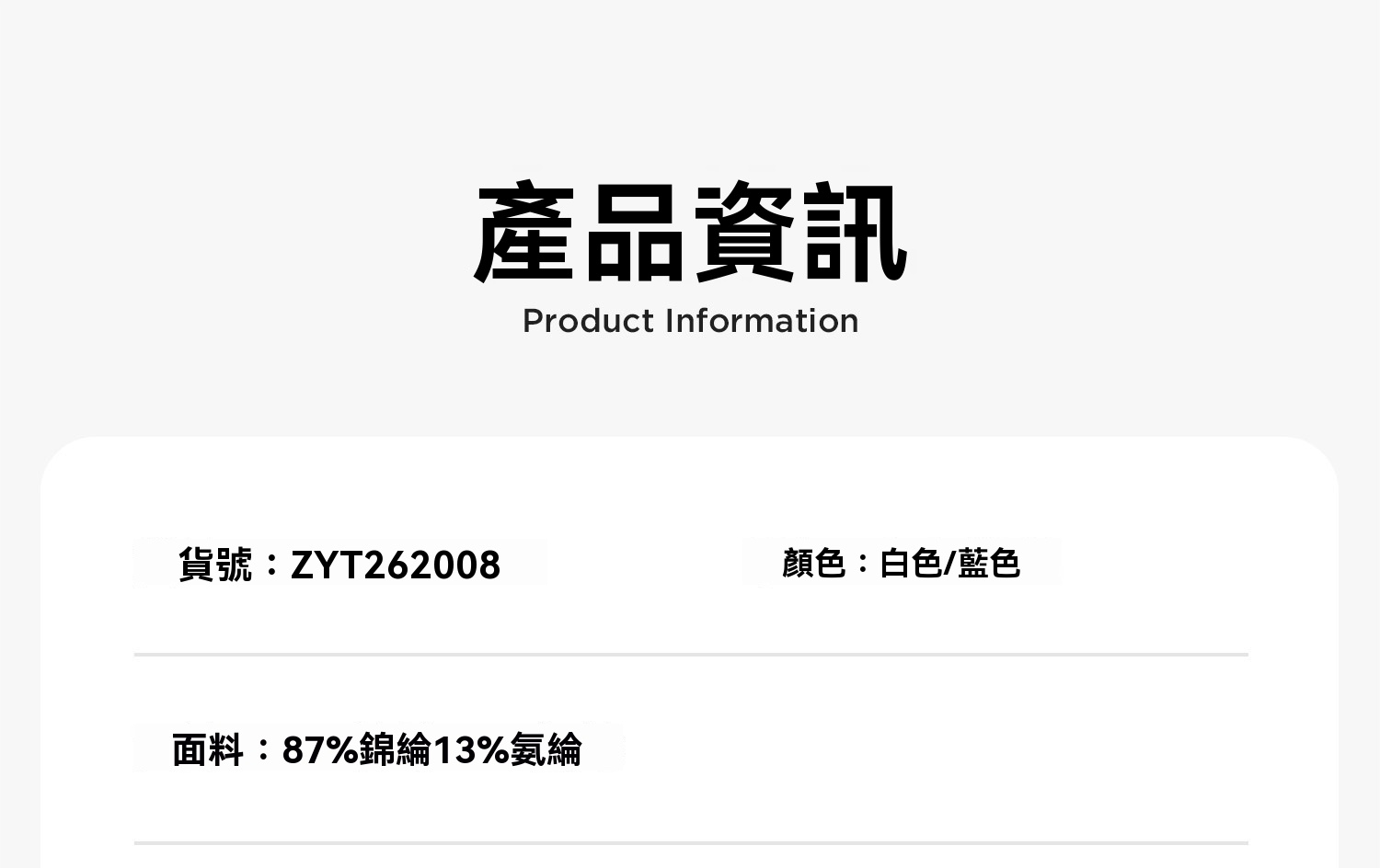 產品資訊
Product Information

貨號：ZYT262008

顏色：白色/藍色

面料：87%錦綸13%氨綸