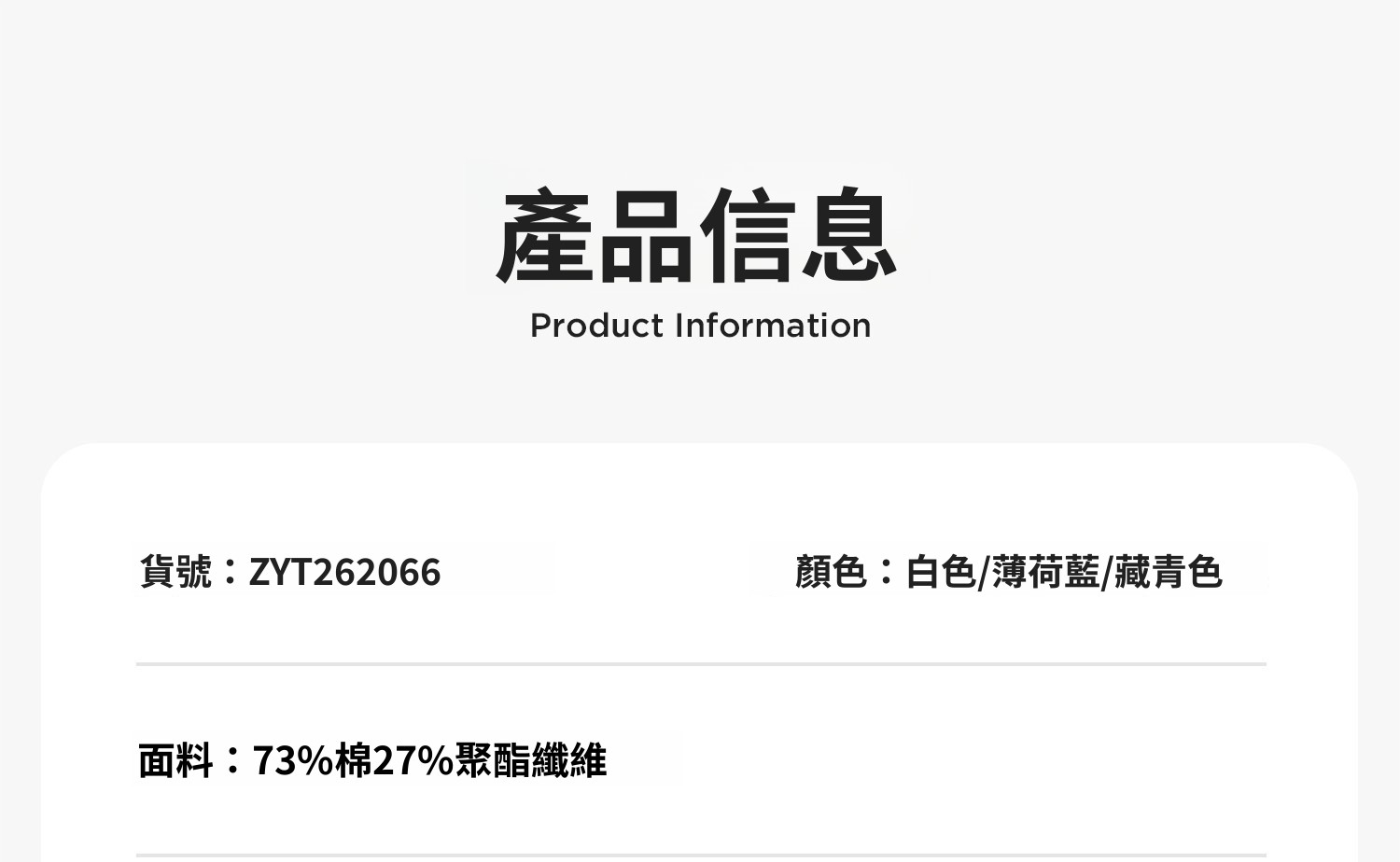 產品信息
Product Information

貨號：ZYT262066

顏色：白色/薄荷藍/藏青色

面料：73%棉27%聚酯纖維