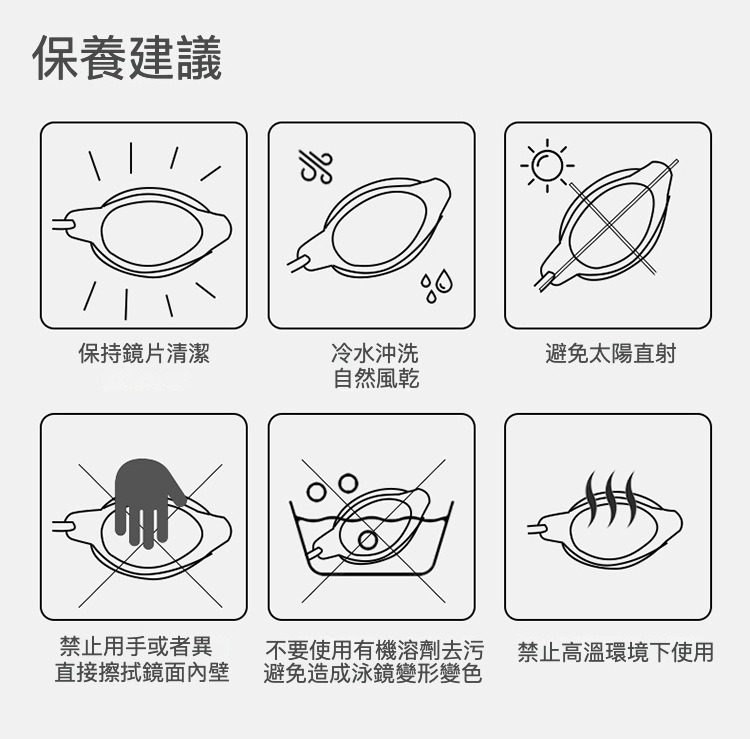 保養建議

保持鏡片清潔

冷水沖洗
自然風乾

避免太陽直射

禁止用手或者異
直接擦拭鏡面內壁

不要使用有機溶劑去污
避免造成泳鏡變形變色

禁止高溫環境下使用