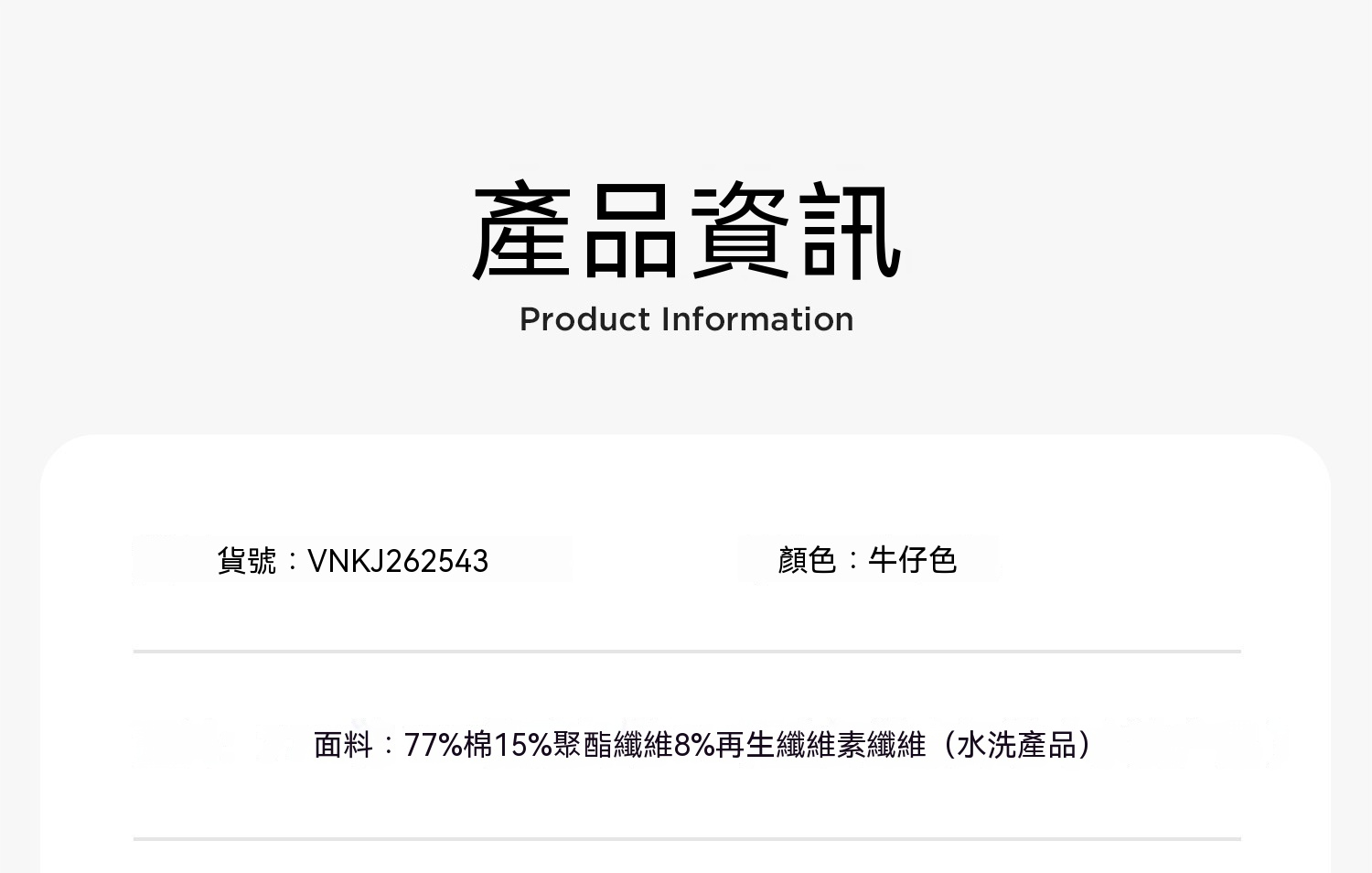 產品資訊
Product Information

貨號：VNKJ262543

顏色：牛仔色

面料：77%棉15%聚酯纖維8%再生纖維素纖維（水洗產品）