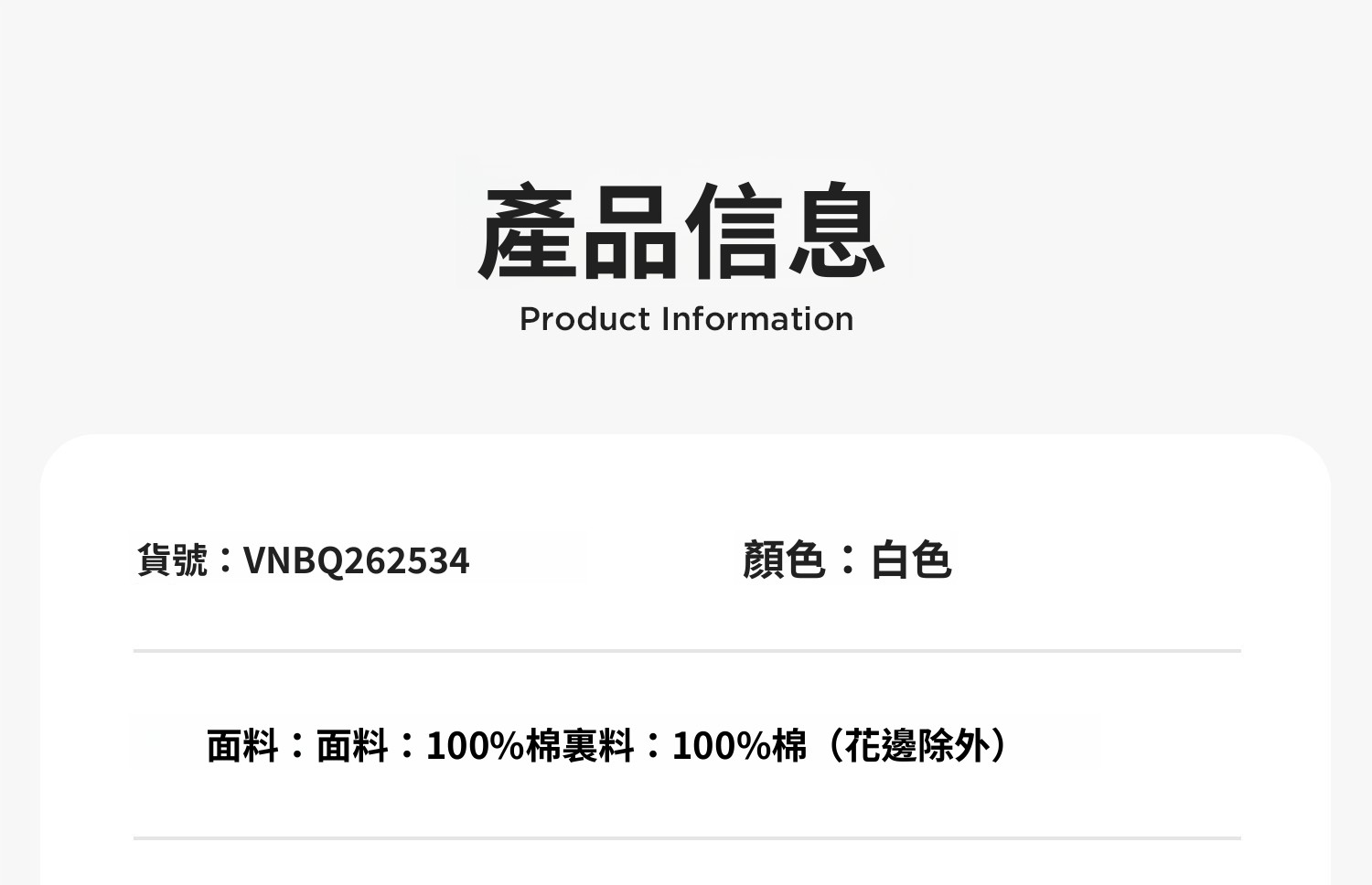 產品信息
Product Information

貨號：VNBQ262534

顏色：白色

面料：面料：100%棉裏料：100%棉（花邊除外）