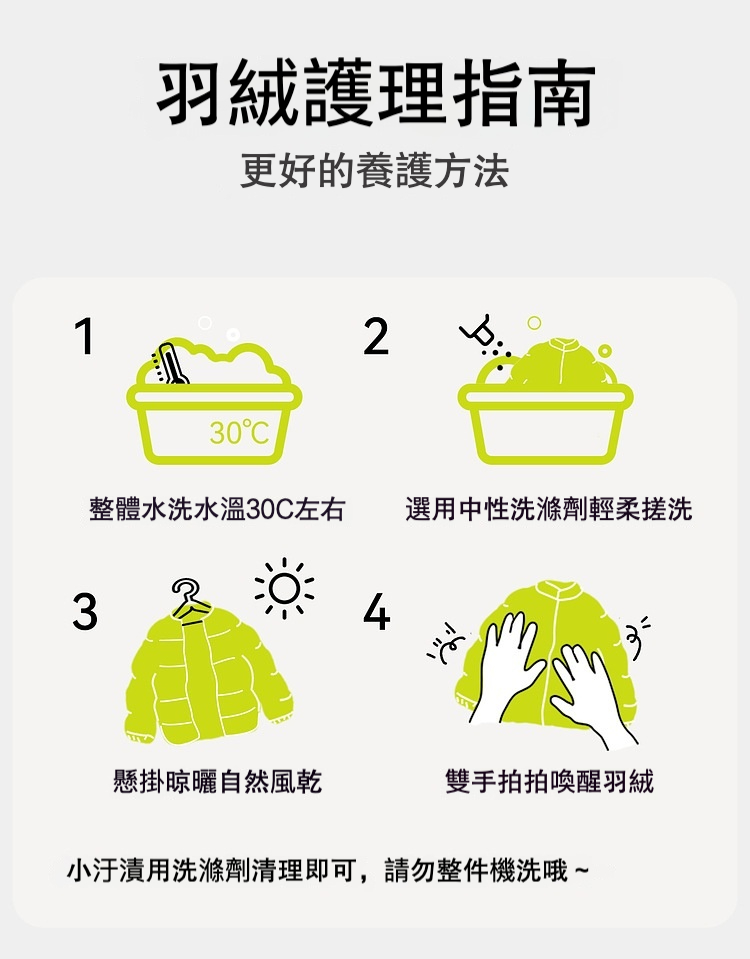 羽絨護理指南
更好的養護方法

1

30℃

整體水洗水溫30C左右

2

選用中性洗滌劑輕柔搓洗

3

懸掛晾曬自然風乾

4

雙手拍拍喚醒羽絨

小汙漬用洗滌劑清理即可，請勿整件機洗哦～