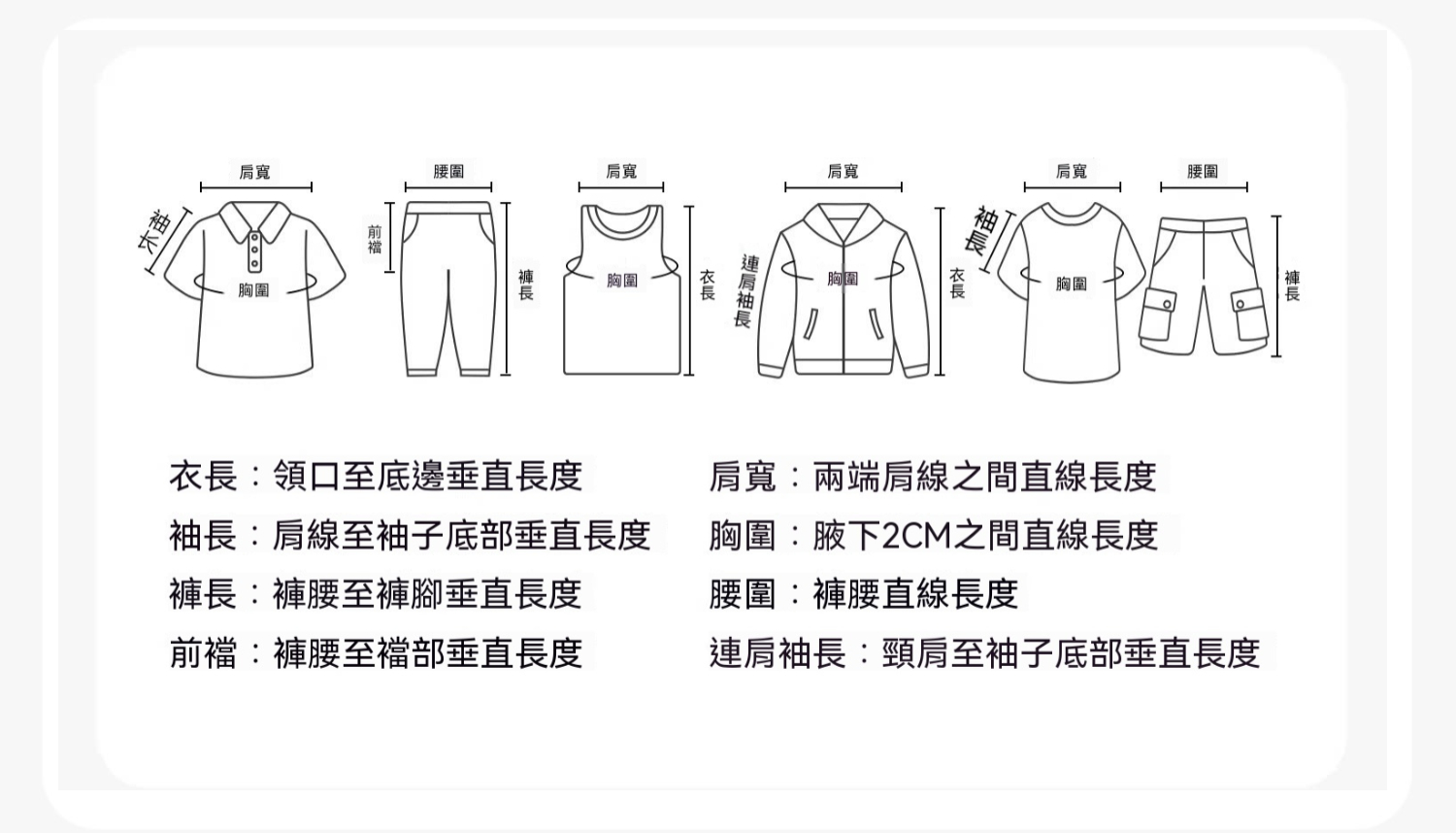 肩寬
袖長
胸圍

腰圍
前襠
褲長

肩寬
胸圍
衣長

肩寬
連肩袖長
胸圍
衣長

肩寬
袖長
胸圍

腰圍
褲長

衣長：領口至底邊垂直長度
袖長：肩線至袖子底部垂直長度
褲長：褲腰至褲腳垂直長度
前襠：褲腰至襠部垂直長度

肩寬：兩端肩線之間直線長度
胸圍：腋下2CM之間直線長度
腰圍：褲腰直線長度
連肩袖長：頸肩至袖子底部垂直長度