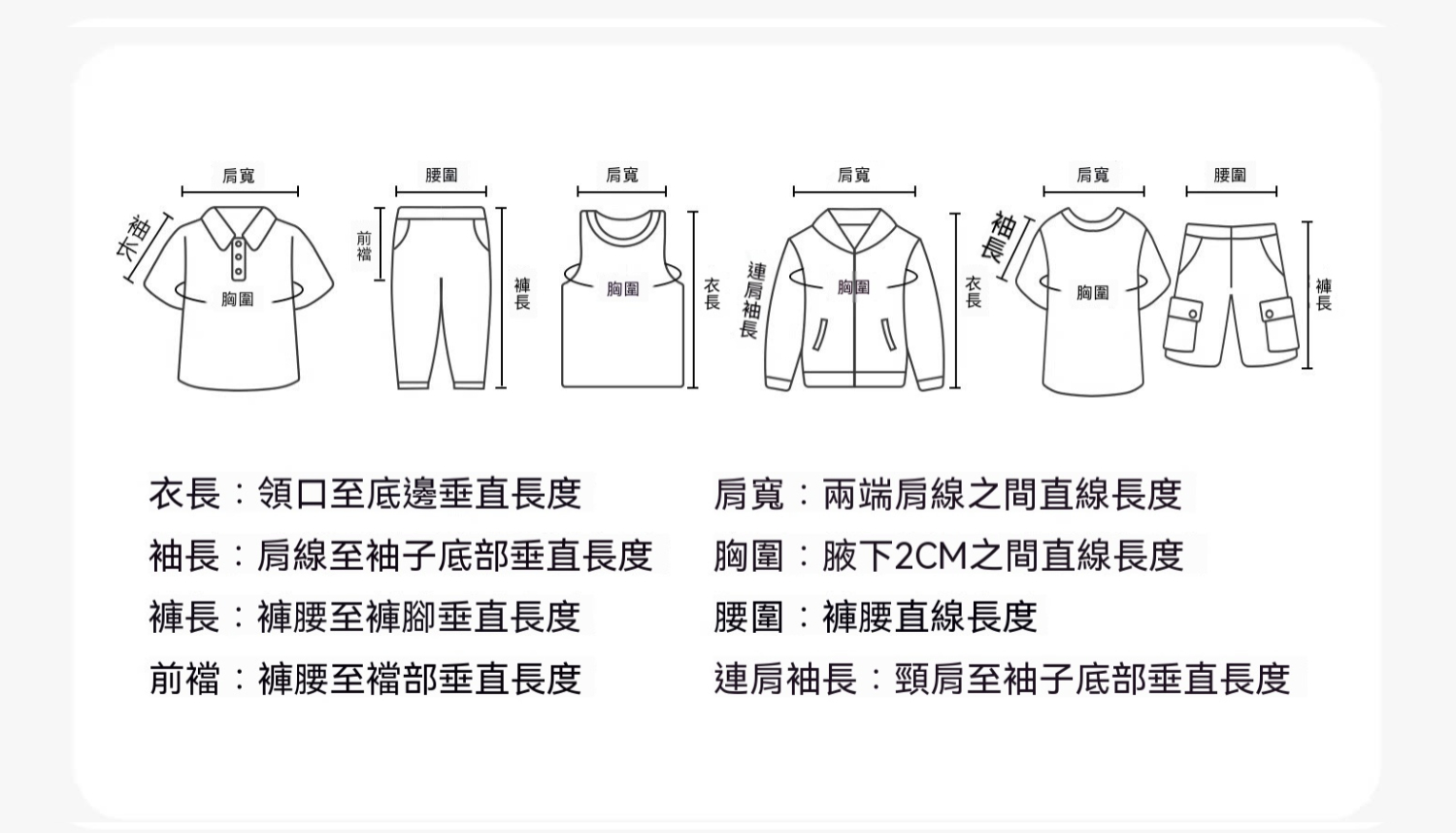 肩寬
袖長
胸圍

腰圍
前襠
褲長

肩寬
胸圍
衣長

肩寬
連肩袖長
胸圍
衣長

肩寬
袖長
胸圍

腰圍
褲長

衣長：領口至底邊垂直長度
袖長：肩線至袖子底部垂直長度
褲長：褲腰至褲腳垂直長度
前襠：褲腰至襠部垂直長度

肩寬：兩端肩線之間直線長度
胸圍：腋下2CM之間直線長度
腰圍：褲腰直線長度
連肩袖長：頸肩至袖子底部垂直長度