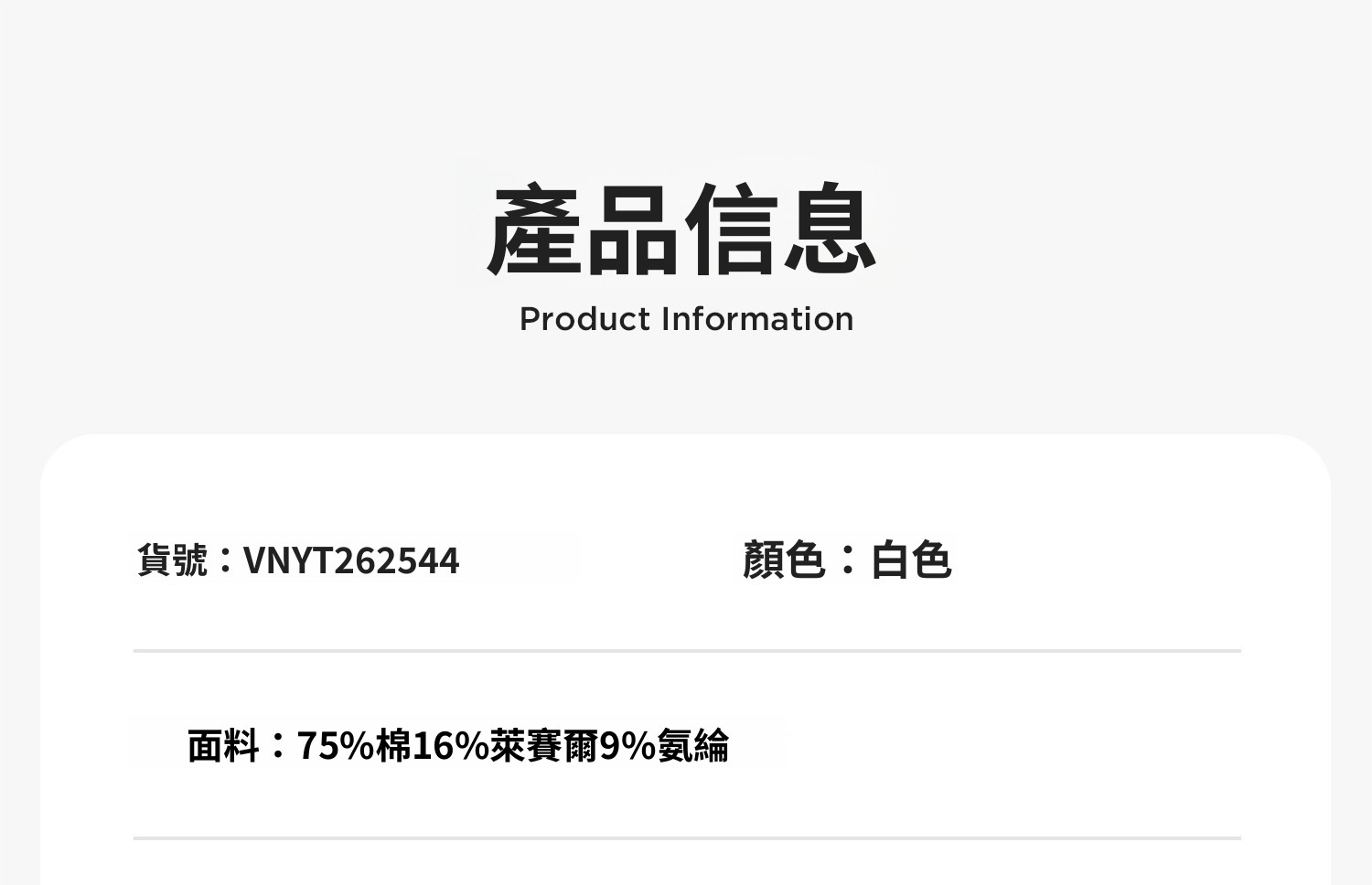 產品信息
Product Information

貨號：VNYT262544

顏色：白色

面料：75%棉16%萊賽爾9%氨綸