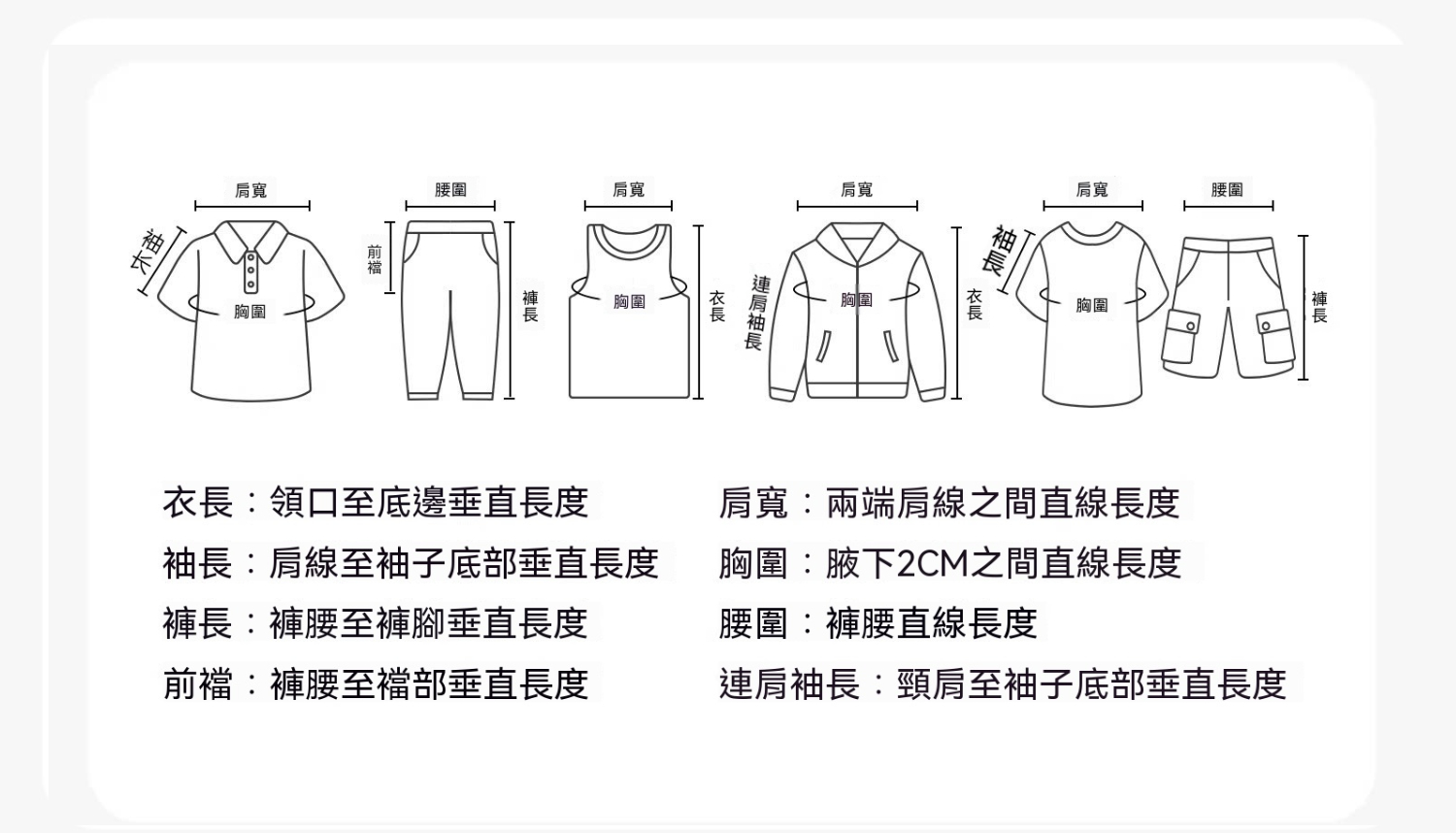 肩寬
袖長
胸圍
腰圍
前襠
褲長
肩寬
胸圍
衣長
肩寬
連肩袖長
胸圍
衣長
肩寬
袖長
胸圍
腰圍
褲長

衣長：領口至底邊垂直長度
袖長：肩線至袖子底部垂直長度
褲長：褲腰至褲腳垂直長度
前襠：褲腰至襠部垂直長度

肩寬：兩端肩線之間直線長度
胸圍：腋下2CM之間直線長度
腰圍：褲腰直線長度
連肩袖長：頸肩至袖子底部垂直長度