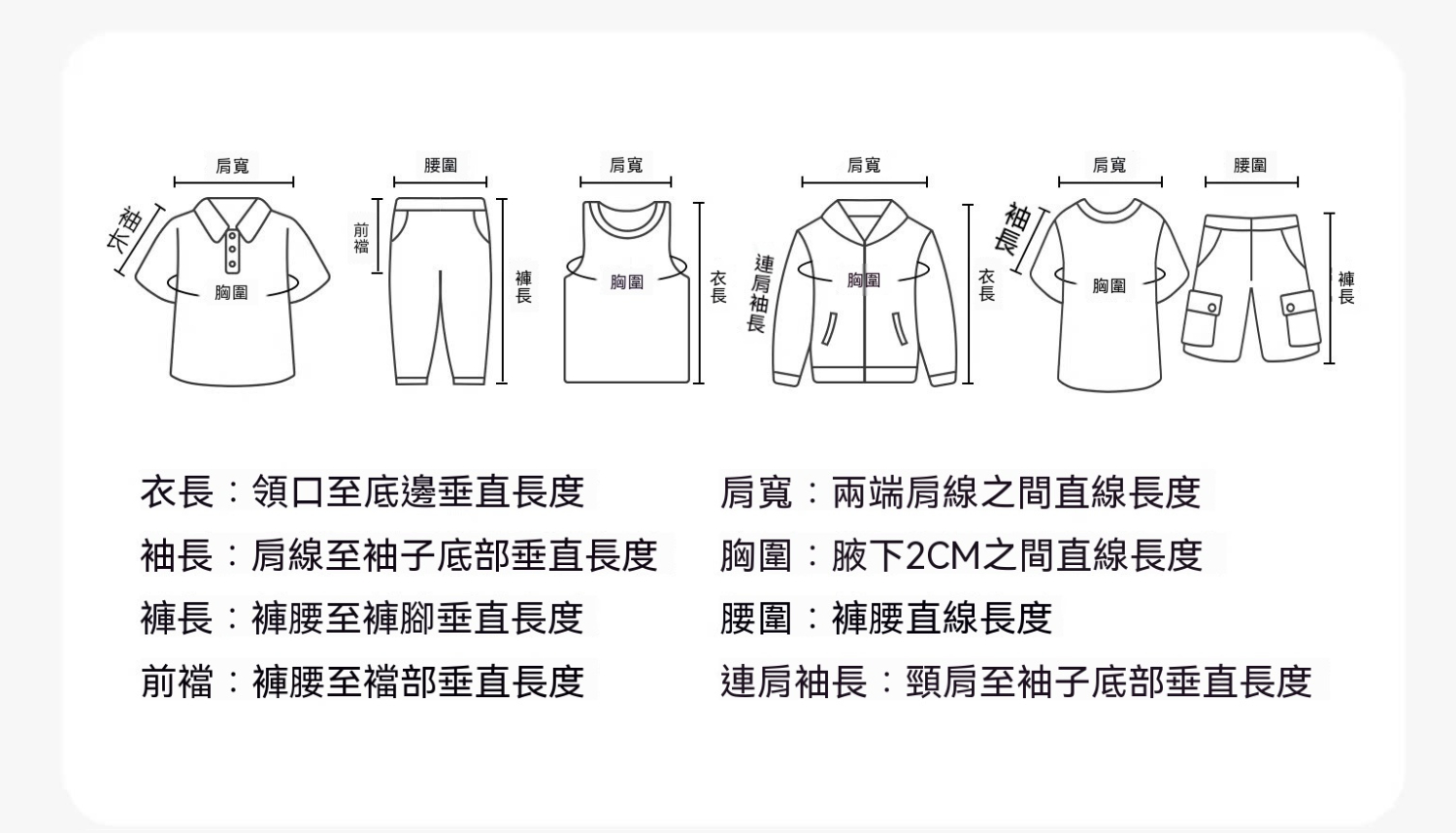 肩寬
袖長
胸圍

腰圍
前襠
褲長

肩寬
胸圍
衣長

肩寬
連肩袖長
胸圍
衣長

肩寬
袖長
胸圍

腰圍
褲長

衣長：領口至底邊垂直長度

袖長：肩線至袖子底部垂直長度

褲長：褲腰至褲腳垂直長度

前襠：褲腰至襠部垂直長度

肩寬：兩端肩線之間直線長度

胸圍：腋下2CM之間直線長度

腰圍：褲腰直線長度

連肩袖長：頸肩至袖子底部垂直長度