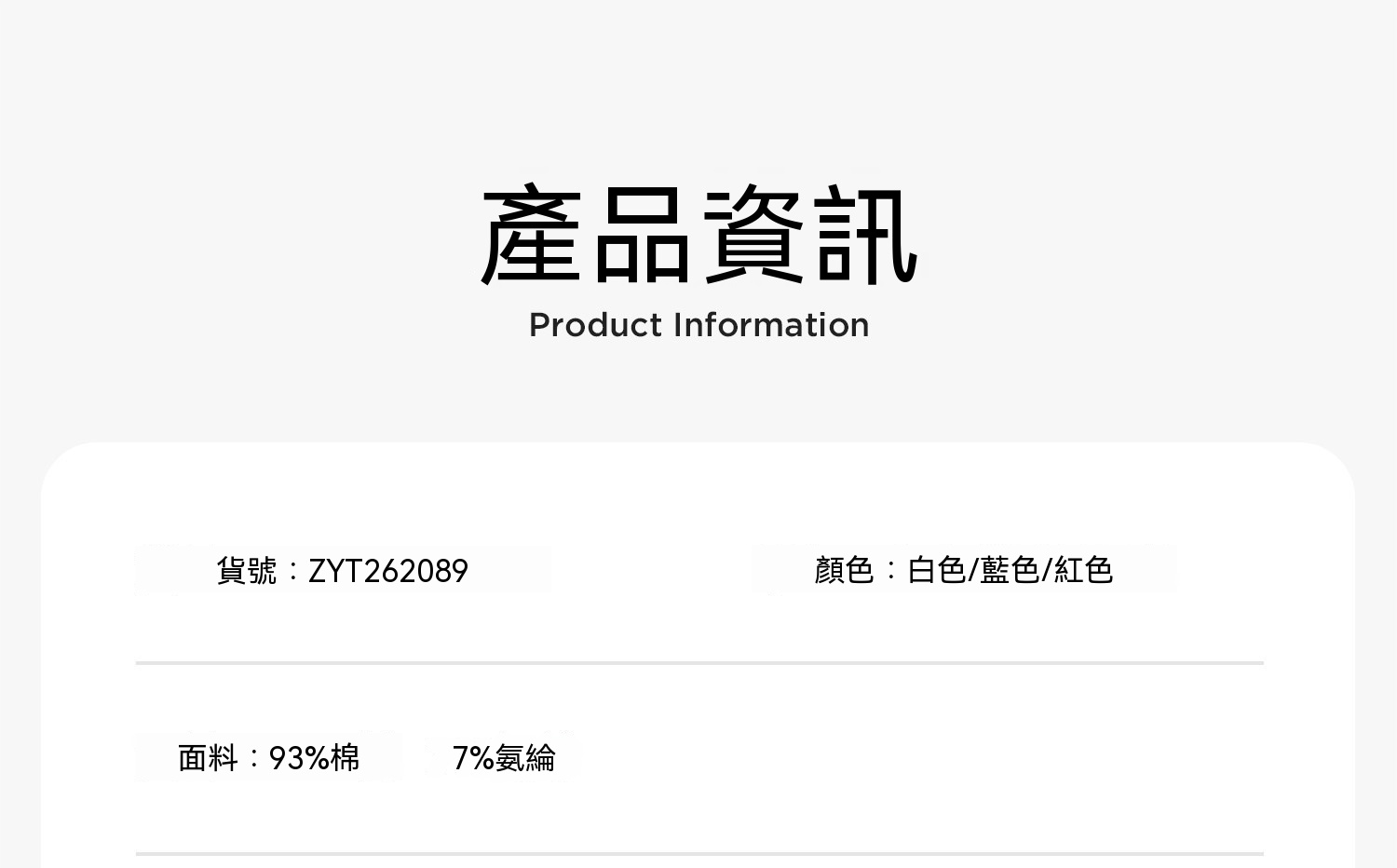 產品資訊
Product Information

貨號：ZYT262089

顏色：白色/藍色/紅色

面料：93%棉 7%氨綸