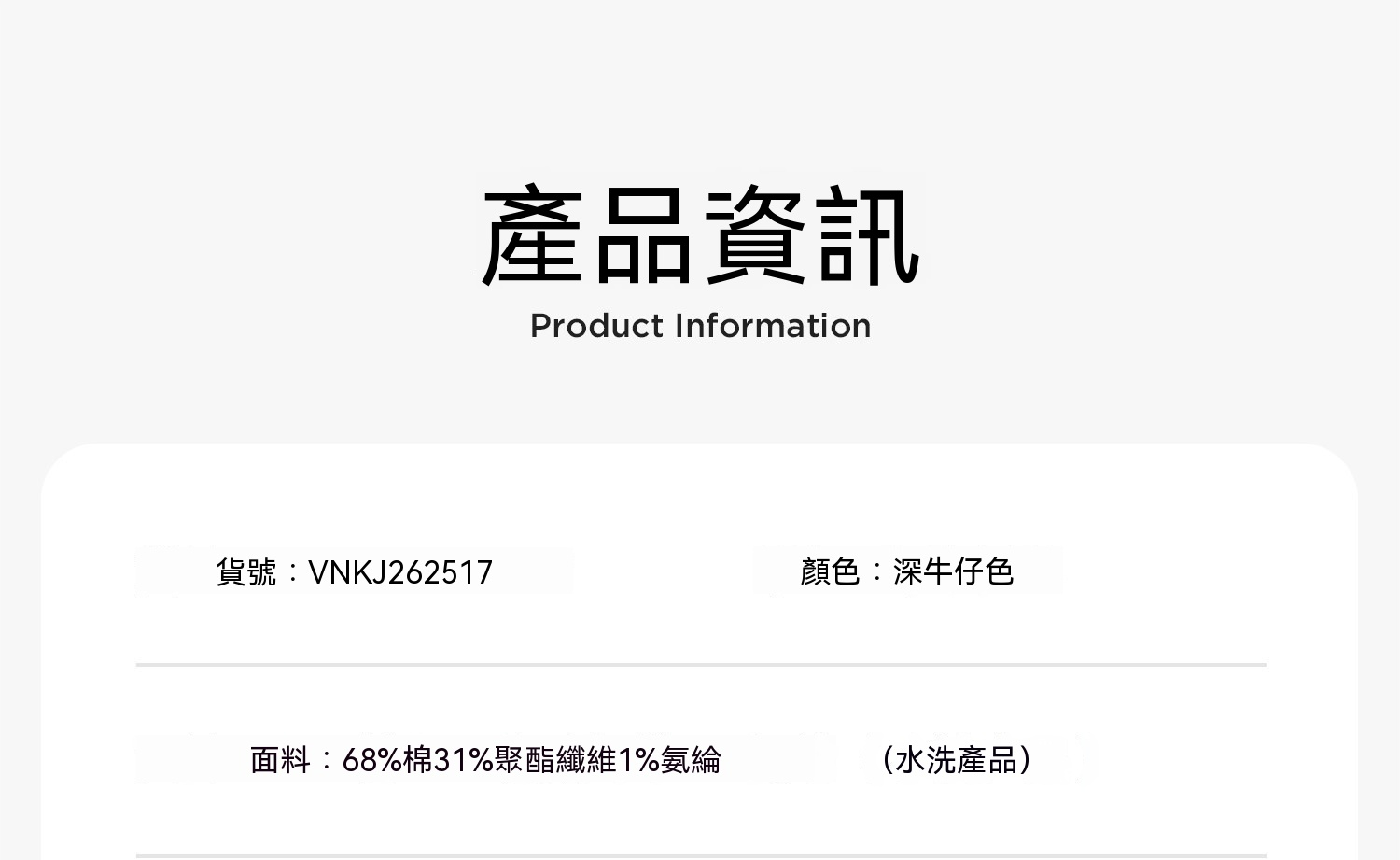 產品資訊
Product Information

貨號：VNKJ262517

顏色：深牛仔色

面料：68%棉31%聚酯纖維1%氨綸

（水洗產品）