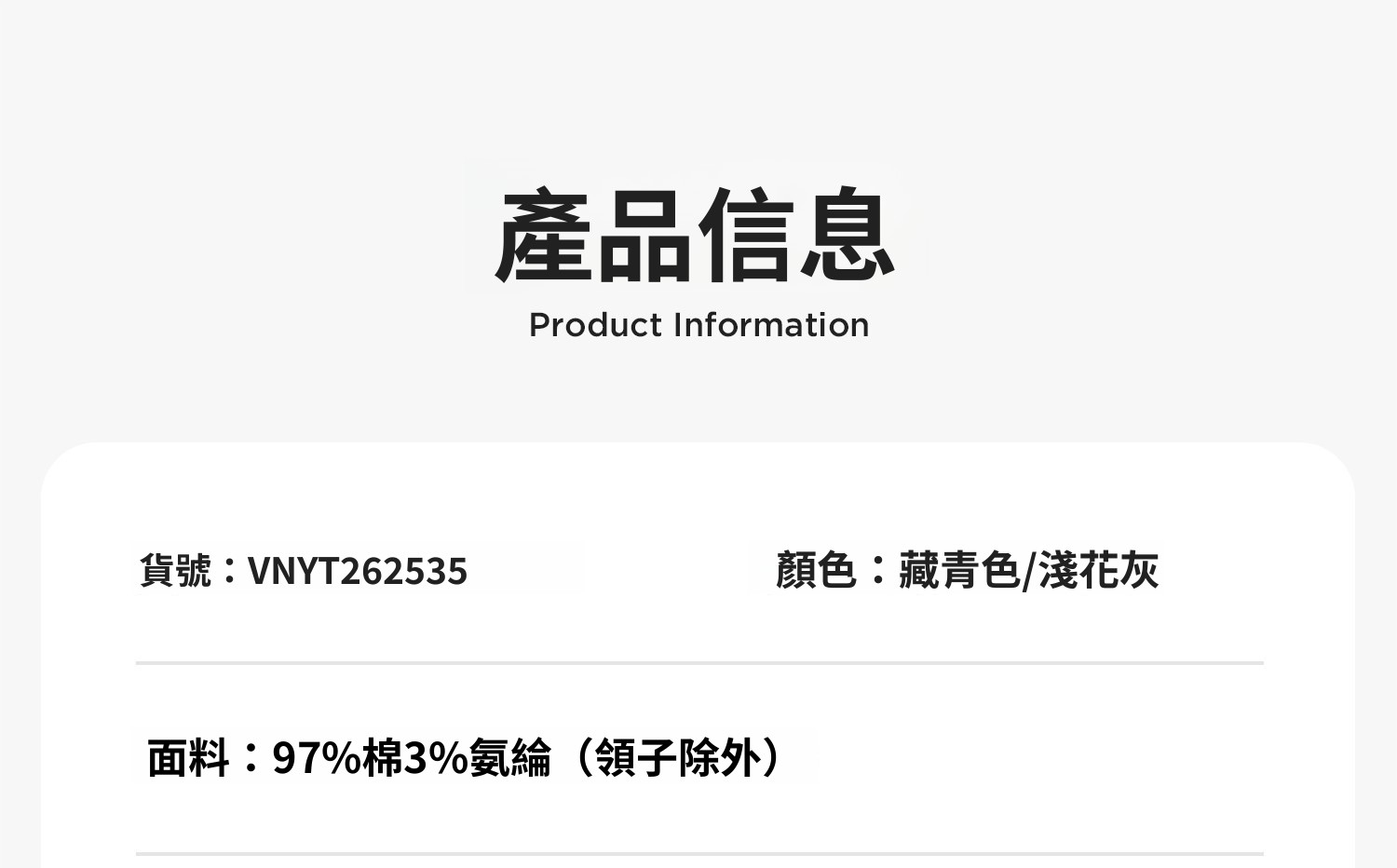 產品信息
Product Information

貨號：VNYT262535

顏色：藏青色/淺花灰

面料：97%棉3%氨綸（領子除外）