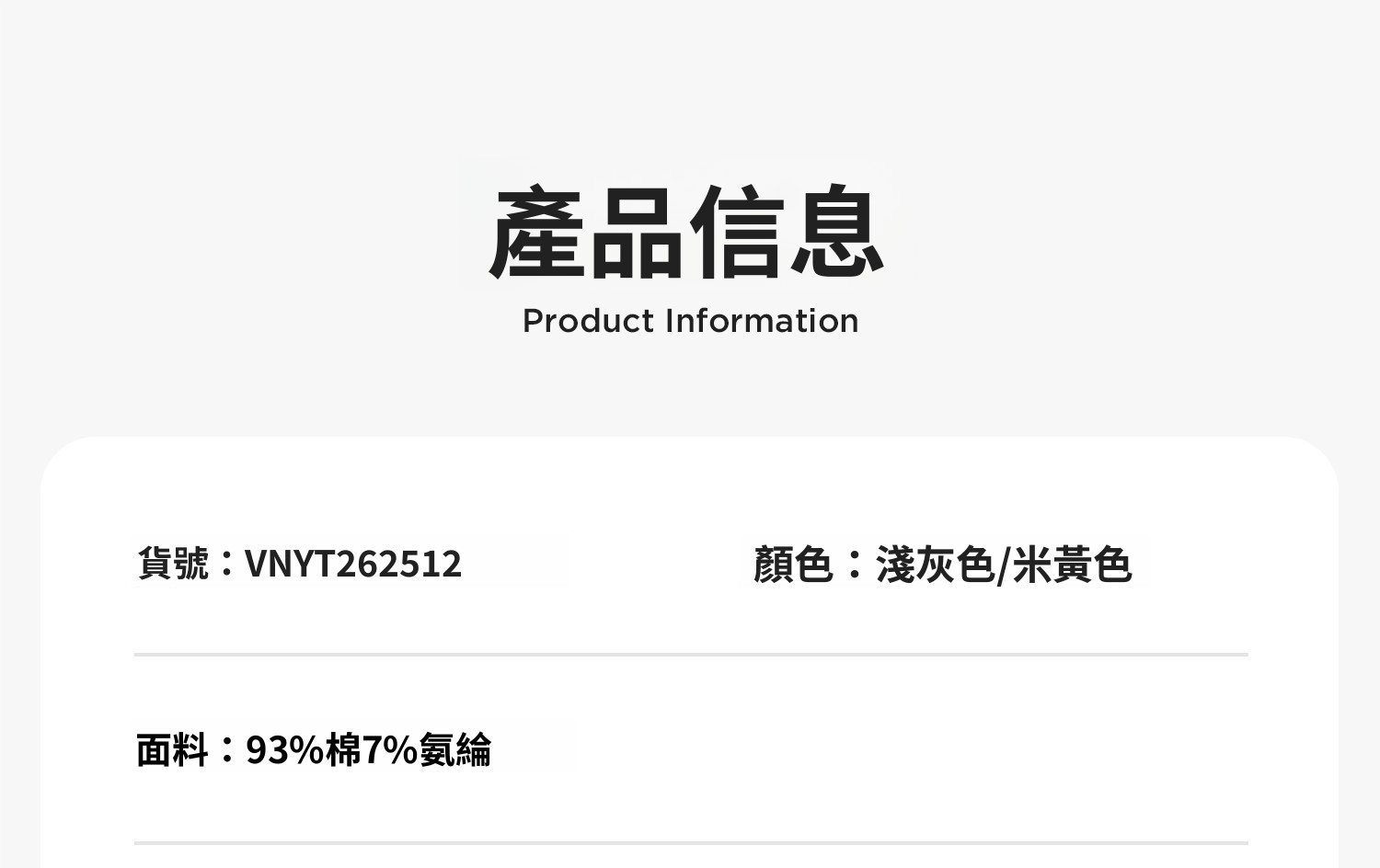 產品信息
Product Information

貨號：VNYT262512

顏色：淺灰色/米黃色

面料：93%棉7%氨綸